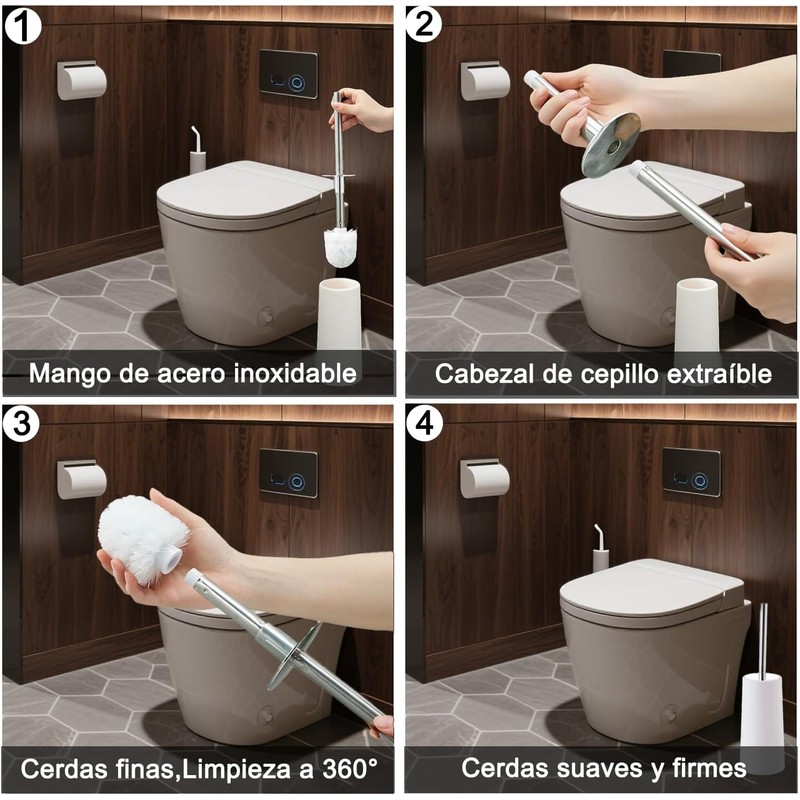 1

Mango de acero inoxidable

2

Cabezal de cepillo extraíble

3

Cerdas finas,Limpieza a 360°

4

Cerdas suaves y firmes