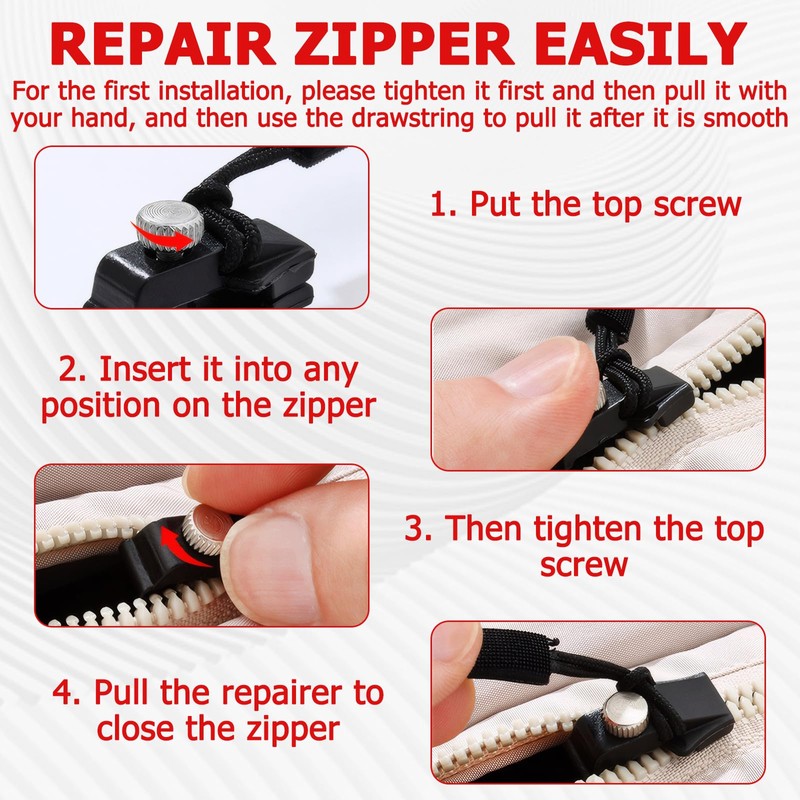 REPAIR ZIPPER EASILY

For the first installation, please tighten it first and then pull it with your hand, and then use the drawstring to pull it after it is smooth

1. Put the top screw

2. Insert it into any position on the zipper

3. Then tighten the top screw

4. Pull the repairer to close the zipper