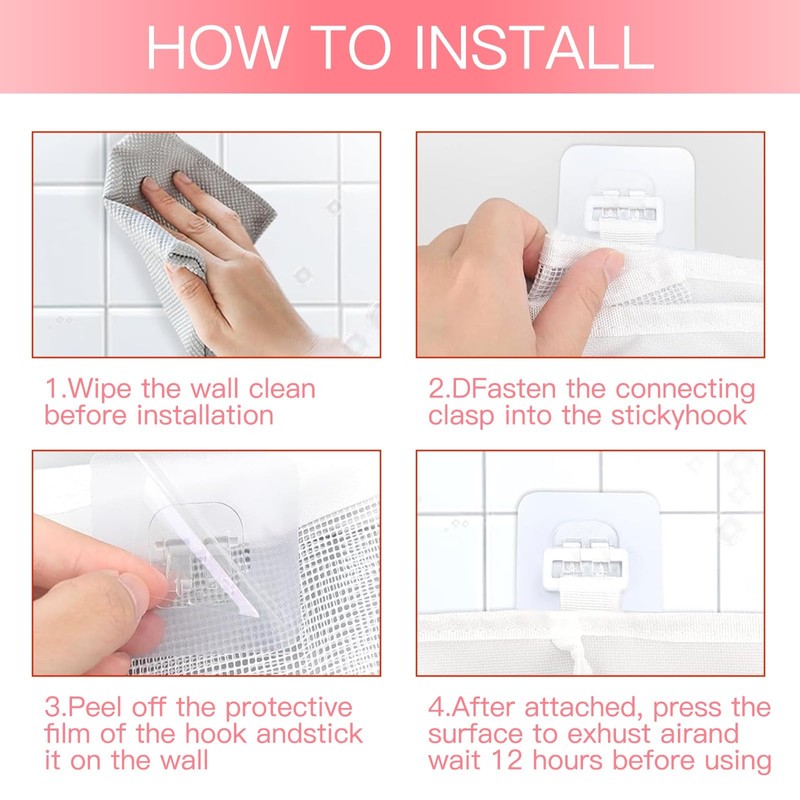 HOW TO INSTALL

1.Wipe the wall clean before installation

2.DFasten the connecting clasp into the stickyhook

3.Peel off the protective film of the hook andstick it on the wall

4.After attached, press the surface to exhust airand wait 12 hours before using