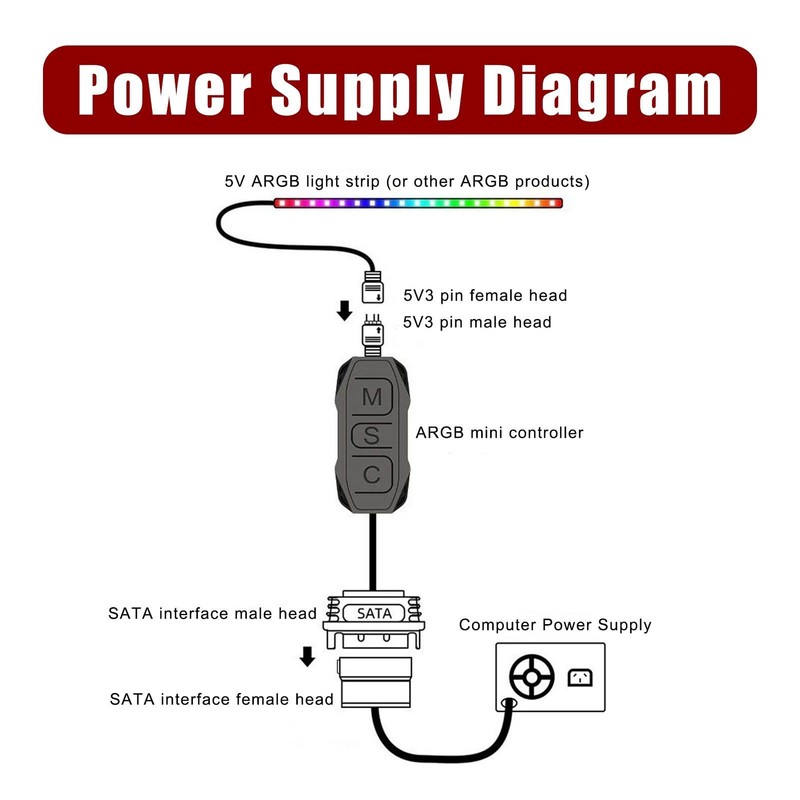 Power Supply Diagram

5V ARGB light strip (or other ARGB products)

5V3 pin female head

5V3 pin male head

M

S

C

ARGB mini controller

SATA interface male head

SATA

Computer Power Supply

SATA interface female head