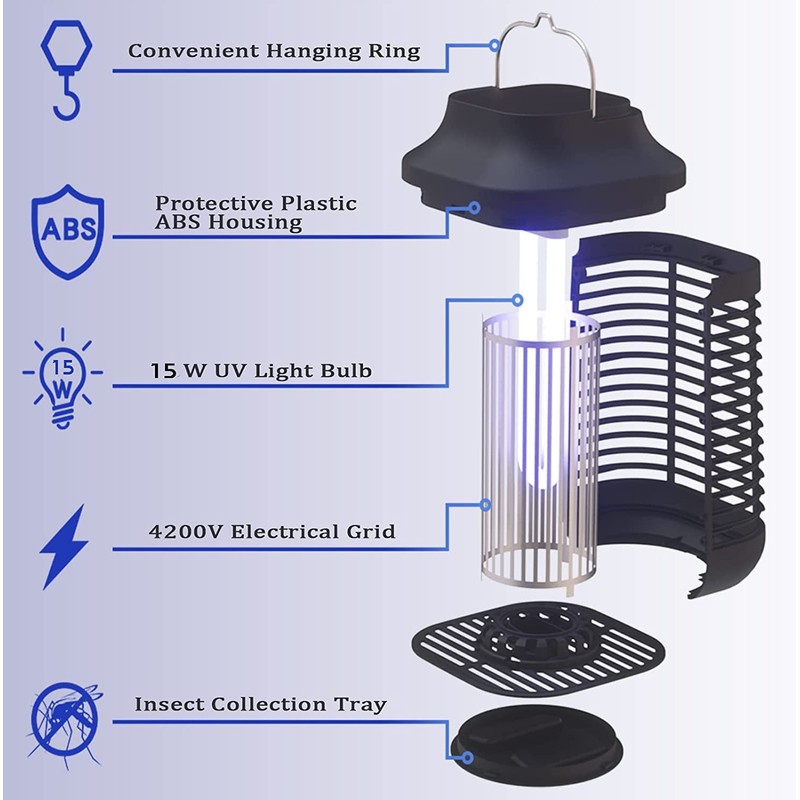 Convenient Hanging Ring

ABS

Protective Plastic ABS Housing

15 W

15 W UV Light Bulb

4200V Electrical Grid

Insect Collection Tray