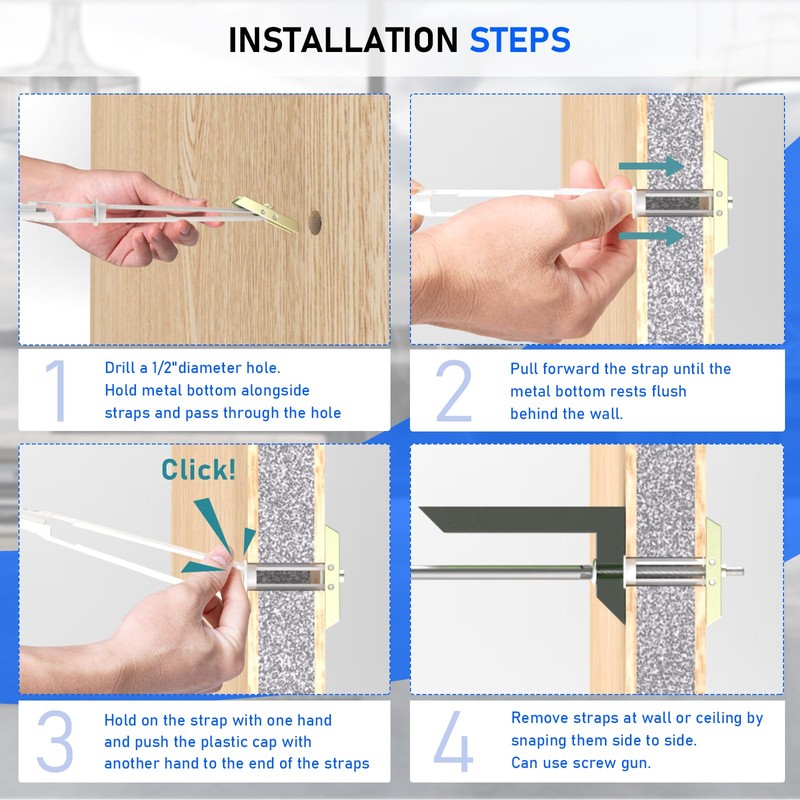 INSTALLATION STEPS

1
Drill a 1/2"diameter hole.
Hold metal bottom alongside straps and pass through the hole

2
Pull forward the strap until the metal bottom rests flush behind the wall.

Click!

3
Hold on the strap with one hand and push the plastic cap with another hand to the end of the straps

4
Remove straps at wall or ceiling by snaping them side to side.
Can use screw gun.