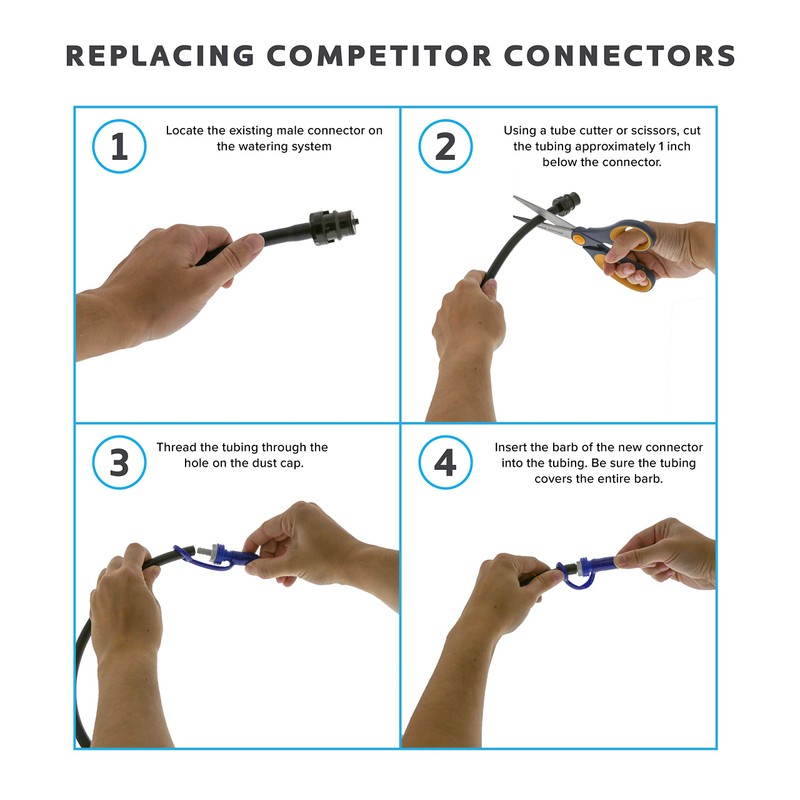 REPLACING COMPETITOR CONNECTORS

1

Locate the existing male connector on the watering system

2

Using a tube cutter or scissors, cut the tubing approximately 1 inch below the connector.

3

Thread the tubing through the hole on the dust cap.

4

Insert the barb of the new connector into the tubing. Be sure the tubing covers the entire barb.