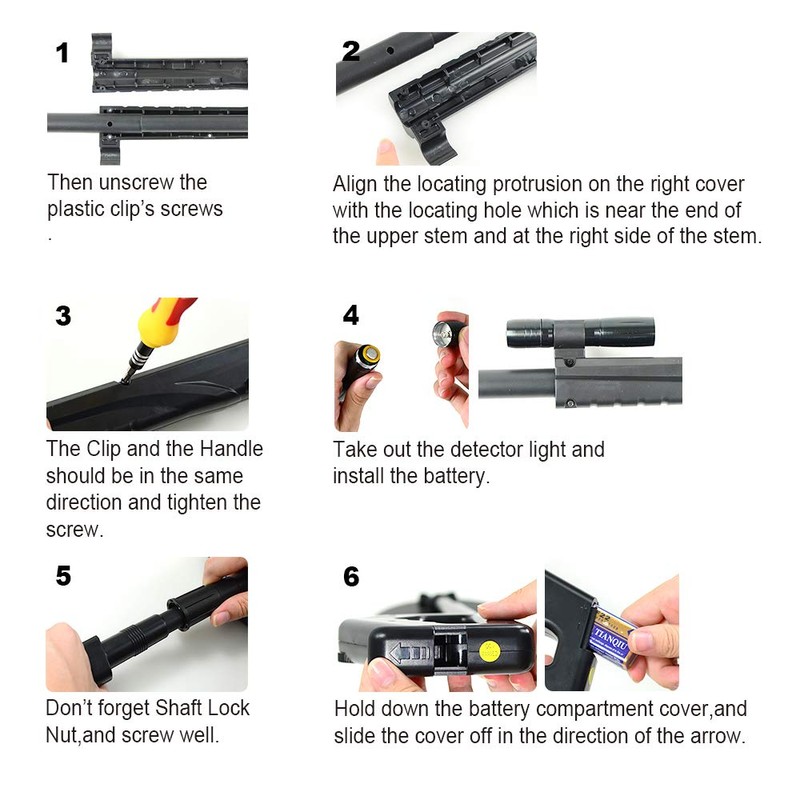 1

Then unscrew the plastic clip's screws
.

2

Align the locating protrusion on the right cover with the locating hole which is near the end of the upper stem and at the right side of the stem.

3

The Clip and the Handle should be in the same direction and tighten the screw.

4

Take out the detector light and install the battery.

5

Don't forget Shaft Lock Nut,and screw well.

6

TIANQIU

Hold down the battery compartment cover,and slide the cover off in the direction of the arrow.