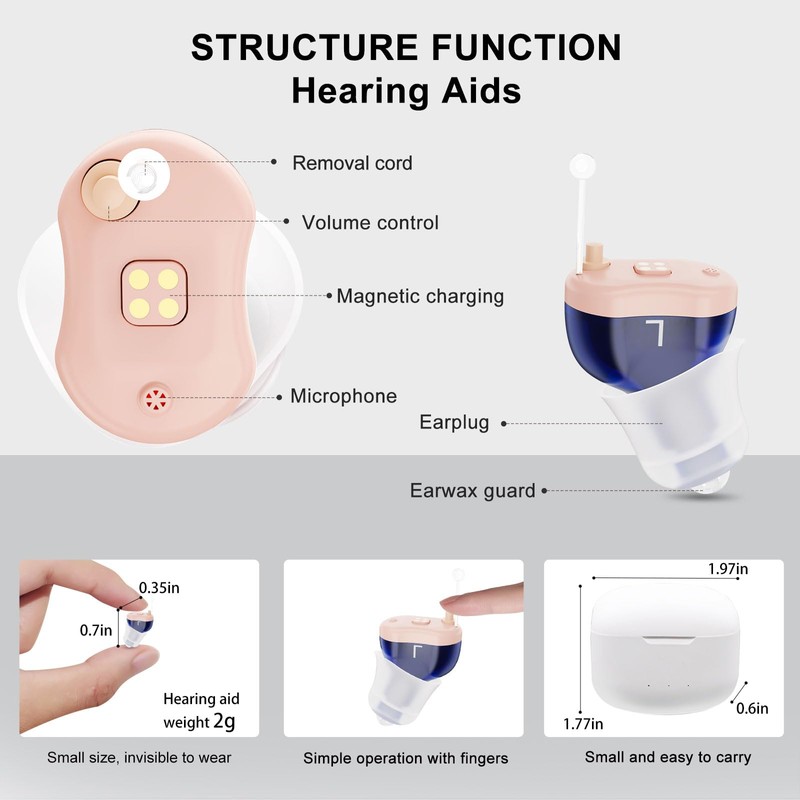 STRUCTURE FUNCTION
Hearing Aids

Removal cord
Volume control
Magnetic charging
Microphone

L

Earplug
Earwax guard

0.35in
0.7in
Hearing aid weight 2g
Small size, invisible to wear

L
Simple operation with fingers

1.97in
1.77in
0.6in
Small and easy to carry