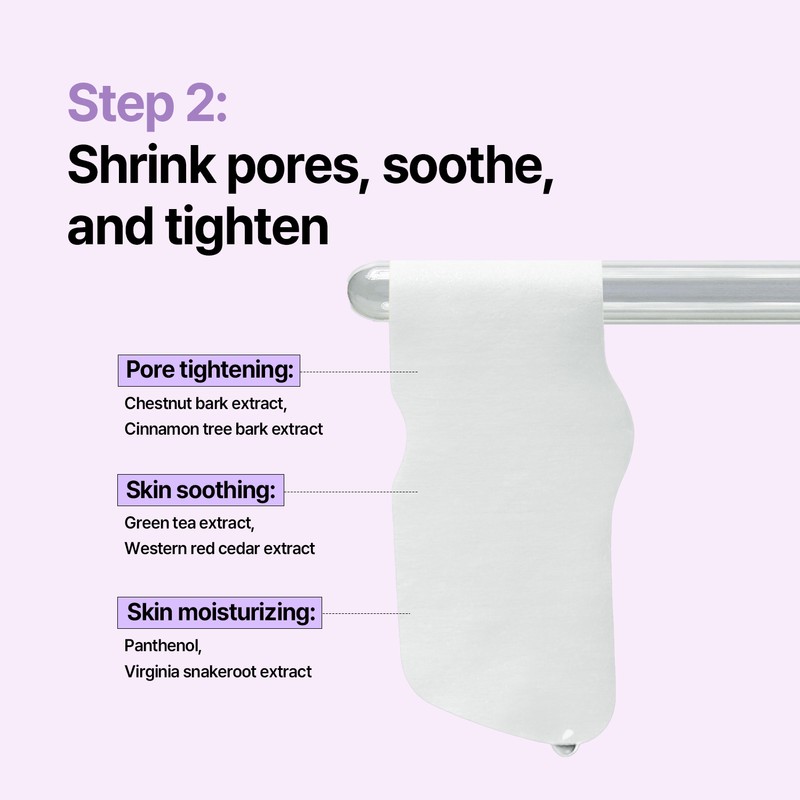 Step 2:
Shrink pores, soothe, and tighten

Pore tightening:
Chestnut bark extract,
Cinnamon tree bark extract

Skin soothing:
Green tea extract,
Western red cedar extract

Skin moisturizing:
Panthenol,
Virginia snakeroot extract