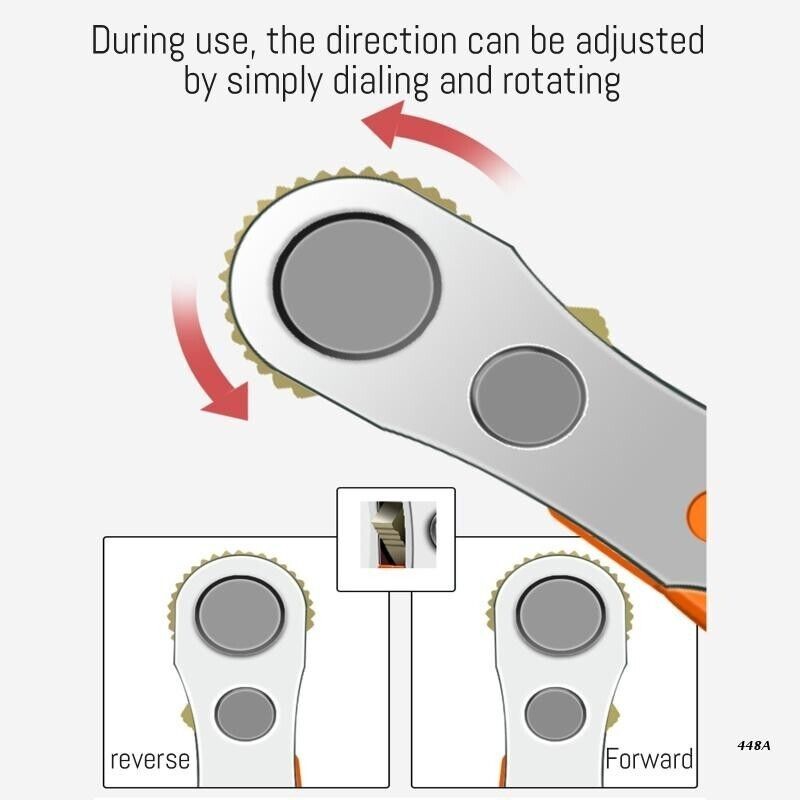 During use, the direction can be adjusted by simply dialing and rotating

reverse

Forward

448A