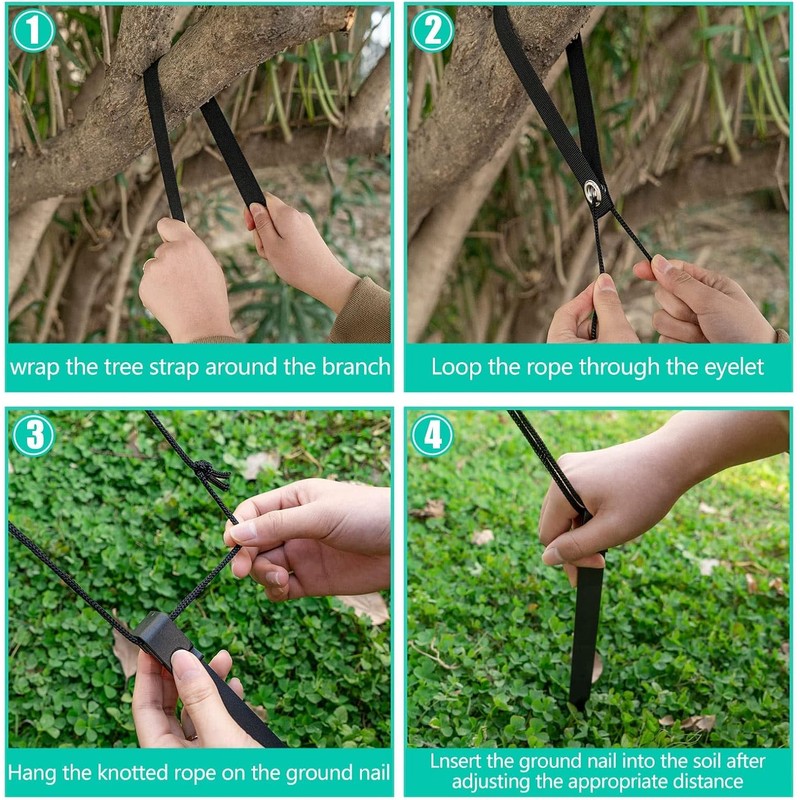 1
wrap the tree strap around the branch

2
Loop the rope through the eyelet

3
Hang the knotted rope on the ground nail

4
Lnsert the ground nail into the soil after adjusting the appropriate distance