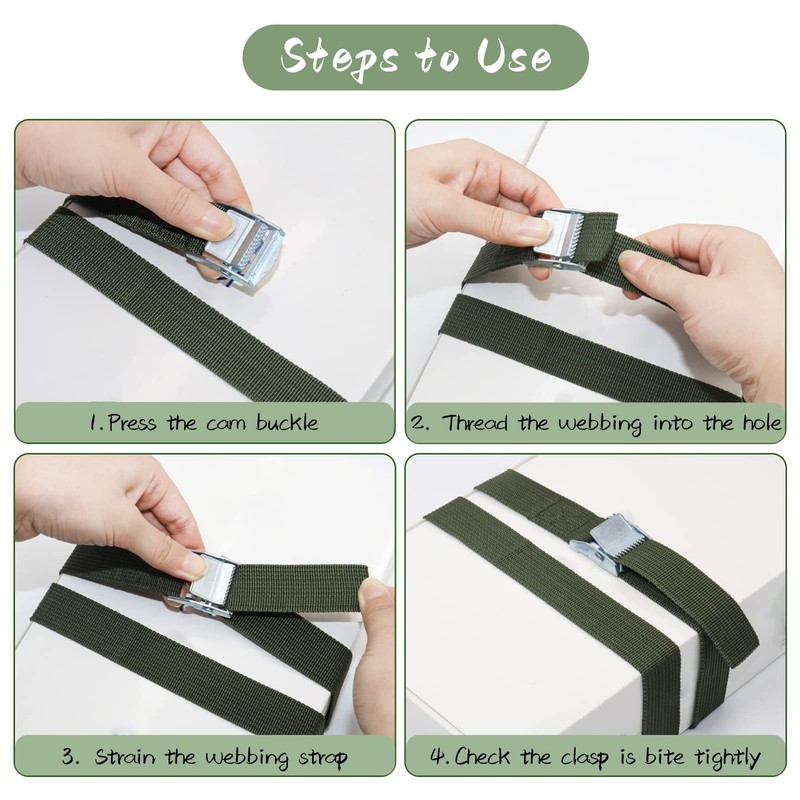 Steps to Use

1. Press the cam buckle

2. Thread the webbing into the hole

3. Strain the webbing strap

4. Check the clasp is bite tightly