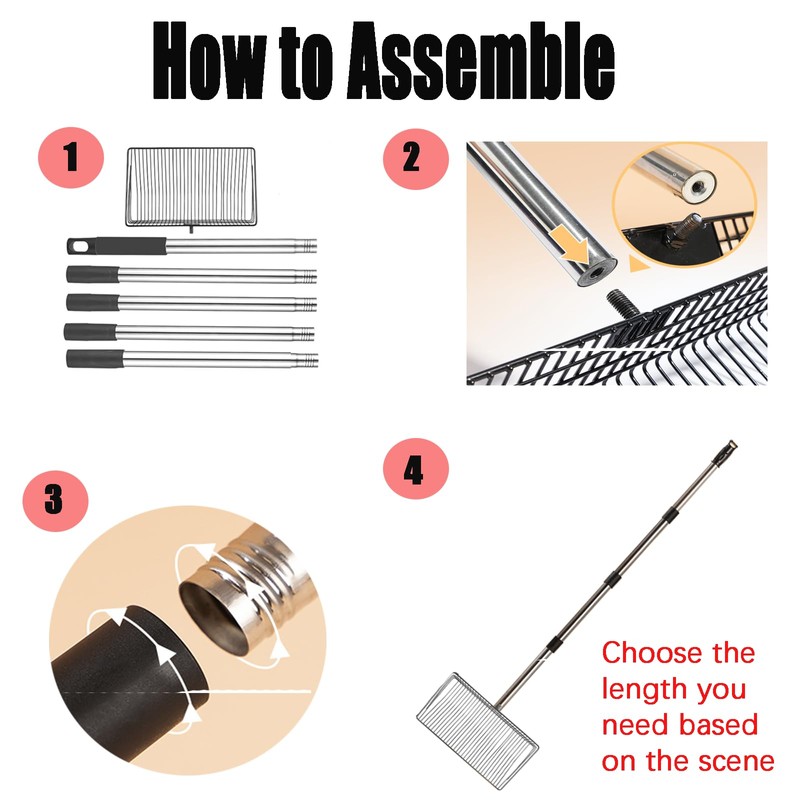 How to Assemble

1

2

3

4

Choose the length you need based on the scene