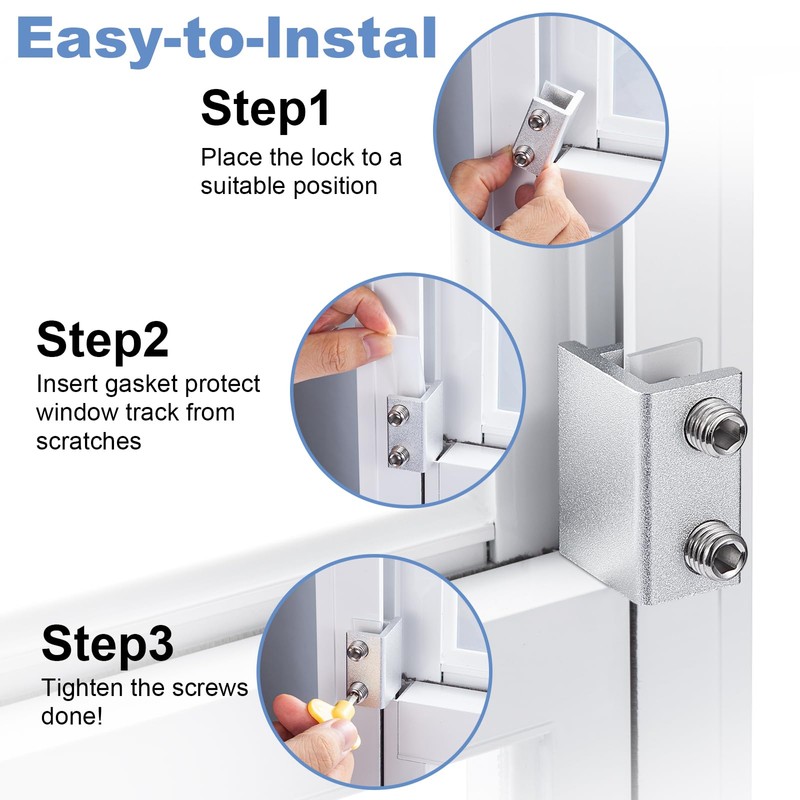 Easy-to-Instal

Step1
Place the lock to a suitable position

Step2
Insert gasket protect window track from scratches

Step3
Tighten the screws done!