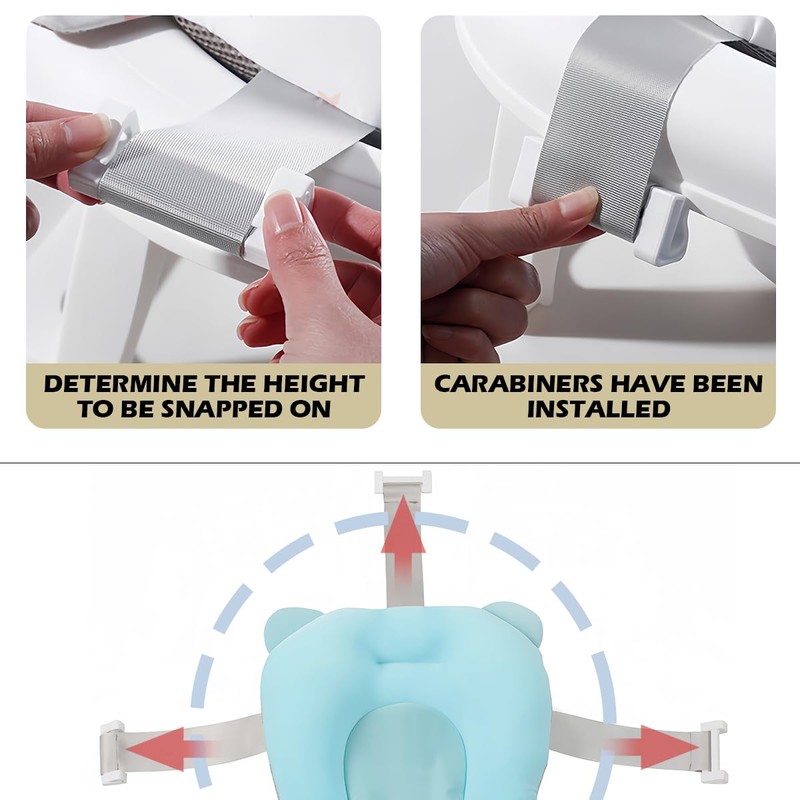 DETERMINE THE HEIGHT TO BE SNAPPED ON

CARABINERS HAVE BEEN INSTALLED