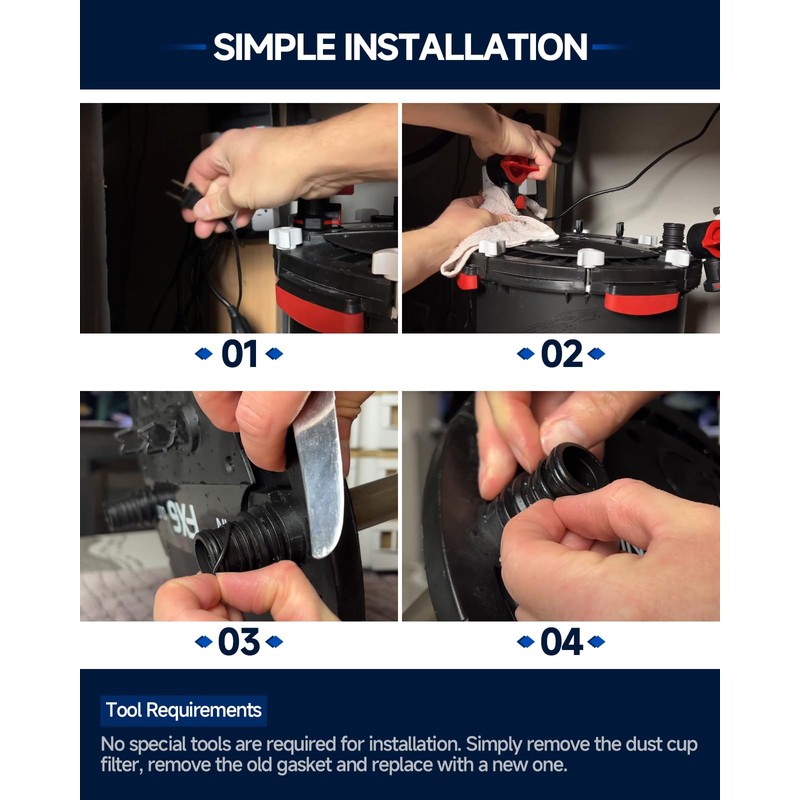 SIMPLE INSTALLATION

01

02

03

04

Tool Requirements

No special tools are required for installation. Simply remove the dust cup filter, remove the old gasket and replace with a new one.