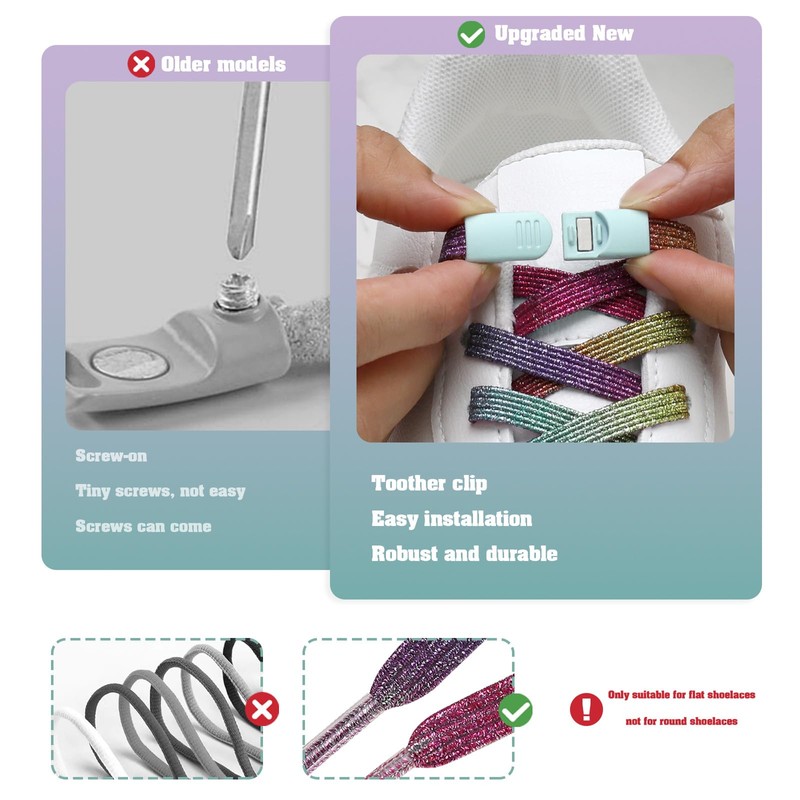 Older models

Screw-on

Tiny screws, not easy

Screws can come

Upgraded New

Toother clip

Easy installation

Robust and durable

Only suitable for flat shoelaces

not for round shoelaces