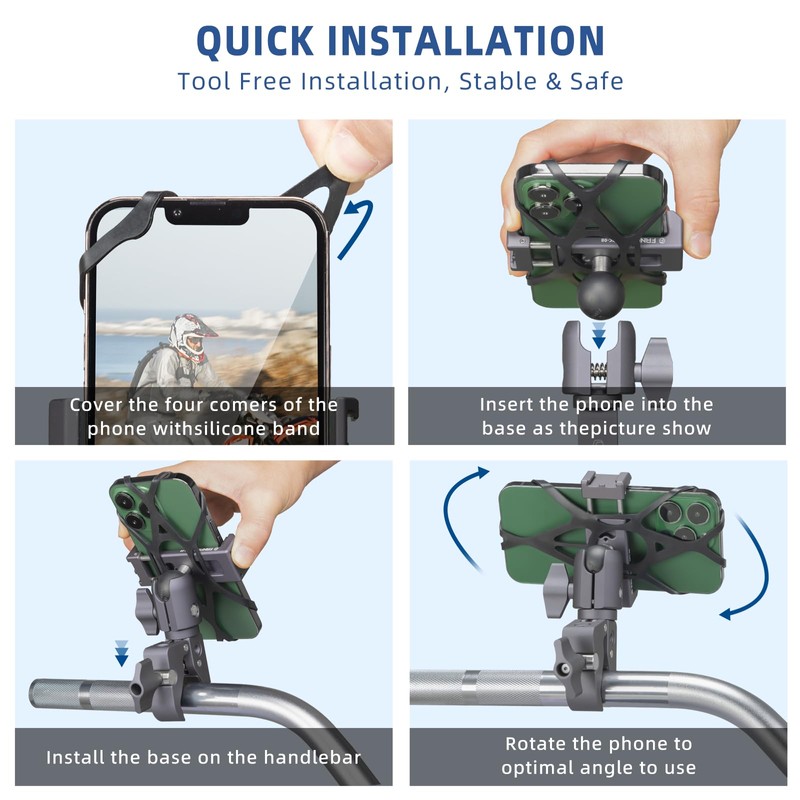 QUICK INSTALLATION
Tool Free Installation, Stable & Safe

Cover the four comers of the phone withsilicone band

Insert the phone into the base as thepicture show

Install the base on the handlebar

Rotate the phone to optimal angle to use