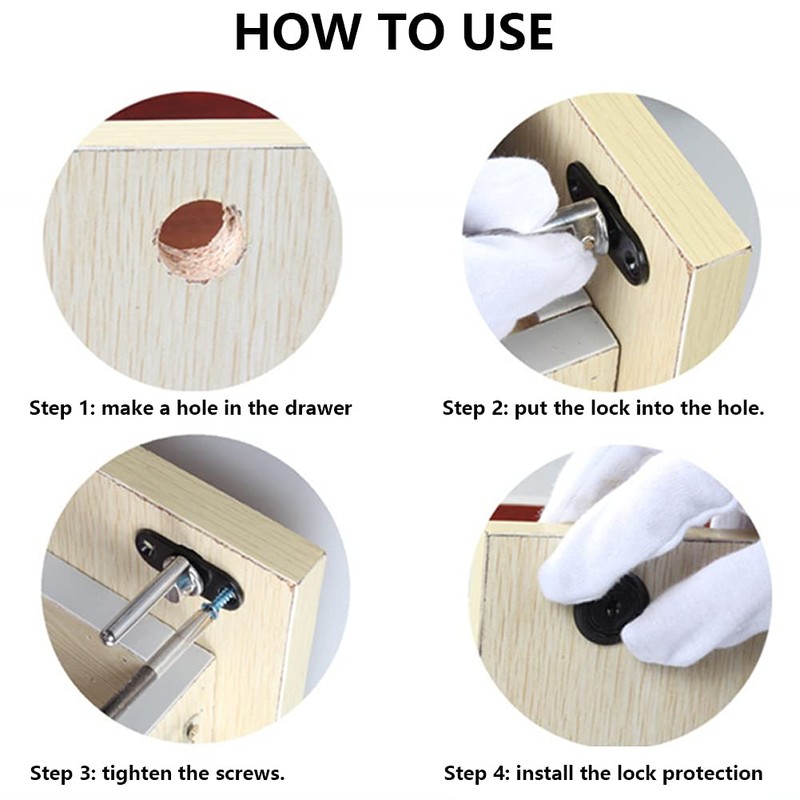 HOW TO USE

Step 1: make a hole in the drawer

Step 2: put the lock into the hole.

Step 3: tighten the screws.

Step 4: install the lock protection