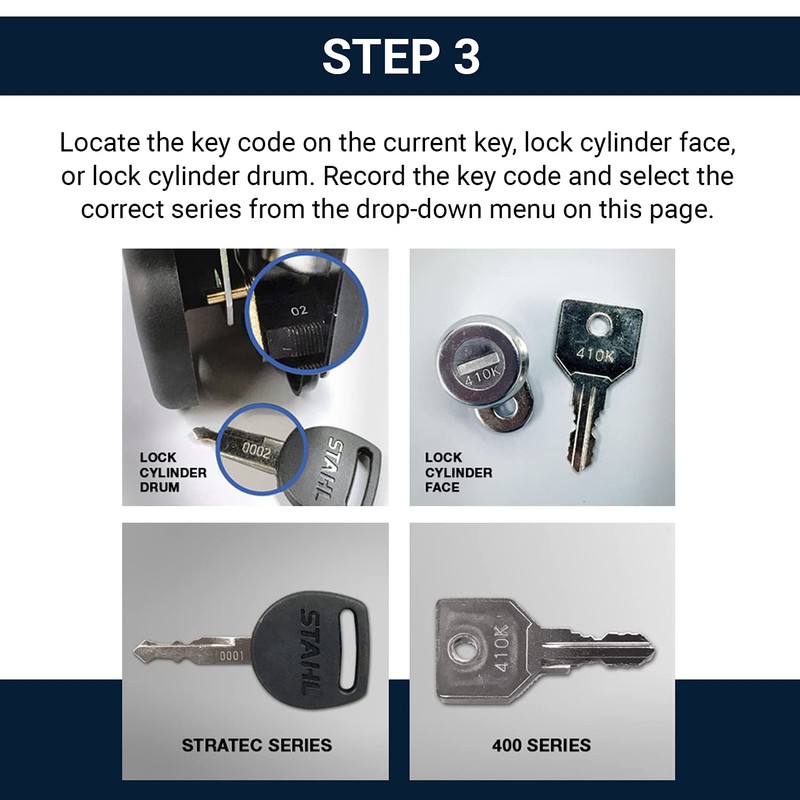 STEP 3

Locate the key code on the current key, lock cylinder face, or lock cylinder drum. Record the key code and select the correct series from the drop-down menu on this page.

02

0002

STAHL

LOCK CYLINDER DRUM

410K

410K

LOCK CYLINDER FACE

0001

STAHL

STRATEC SERIES

410K

400 SERIES