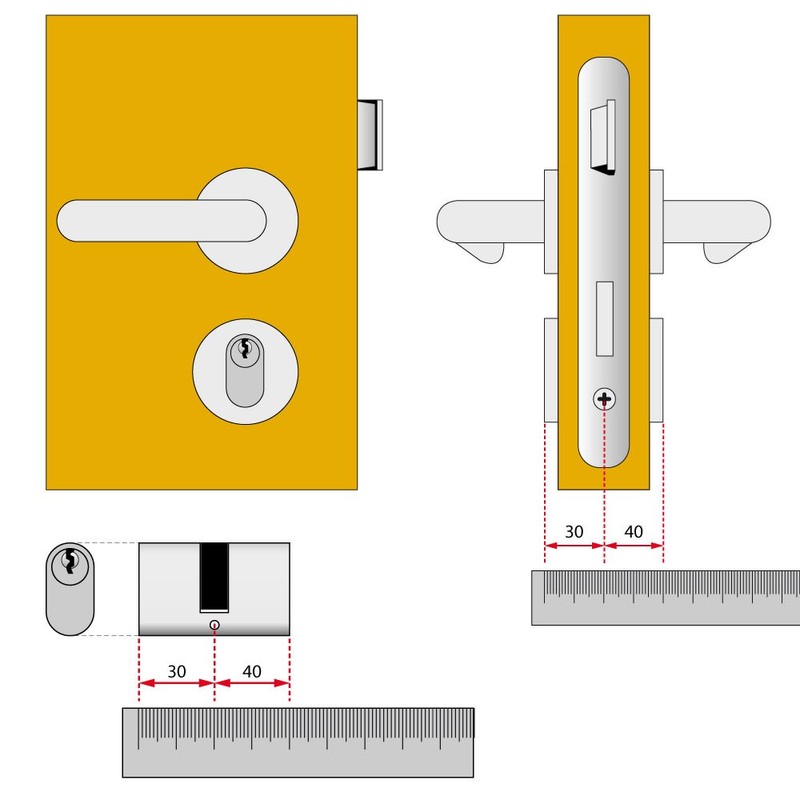 30
40

30
40