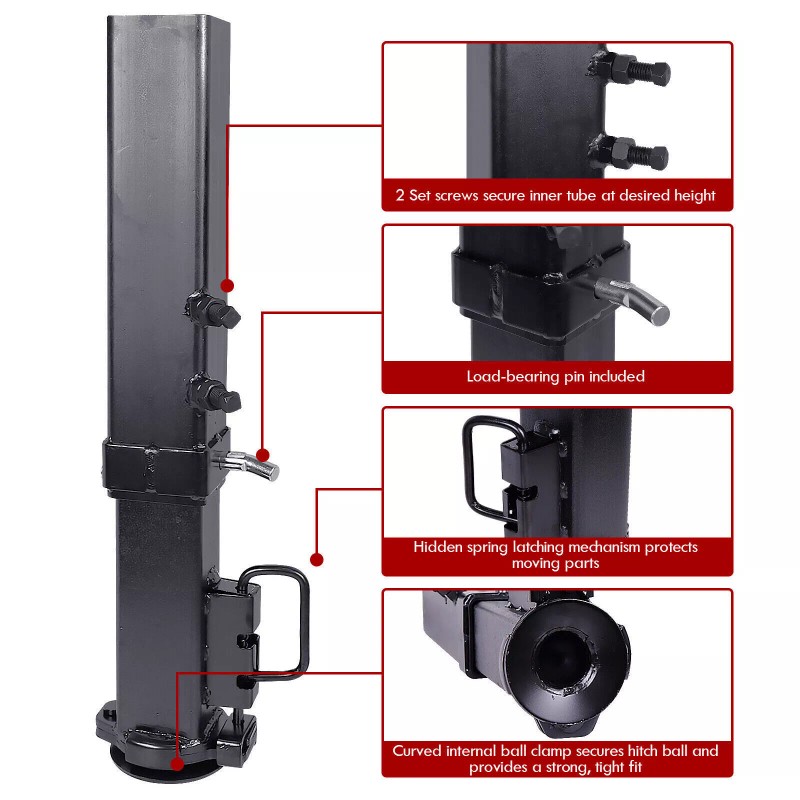 2 Set screws secure inner tube at desired height

Load-bearing pin included

Hidden spring latching mechanism protects moving parts

Curved internal ball clamp secures hitch ball and provides a strong, tight fit