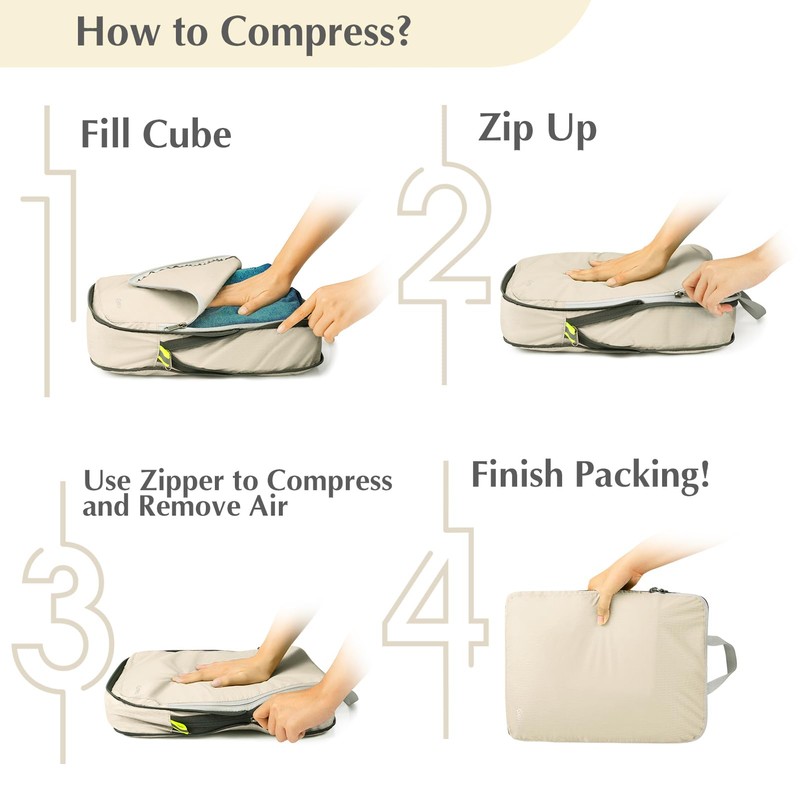 How to Compress?

1 Fill Cube

2 Zip Up

3 Use Zipper to Compress and Remove Air

4 Finish Packing!