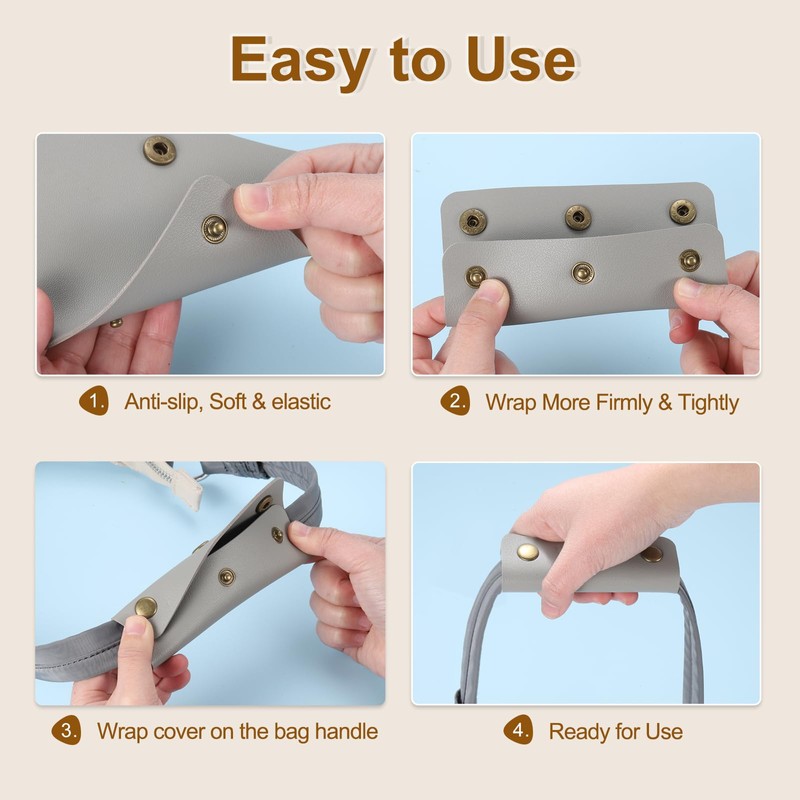 Easy to Use

1. Anti-slip, Soft & elastic

2. Wrap More Firmly & Tightly

3. Wrap cover on the bag handle

4. Ready for Use