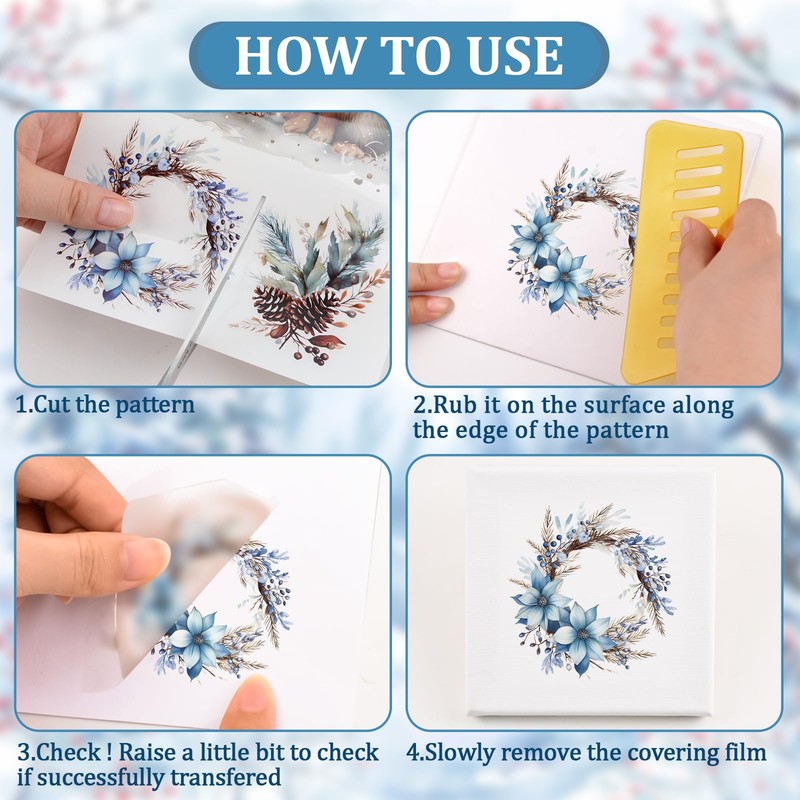 HOW TO USE

1.Cut the pattern

2.Rub it on the surface along the edge of the pattern

3.Check ! Raise a little bit to check if successfully transfered

4.Slowly remove the covering film