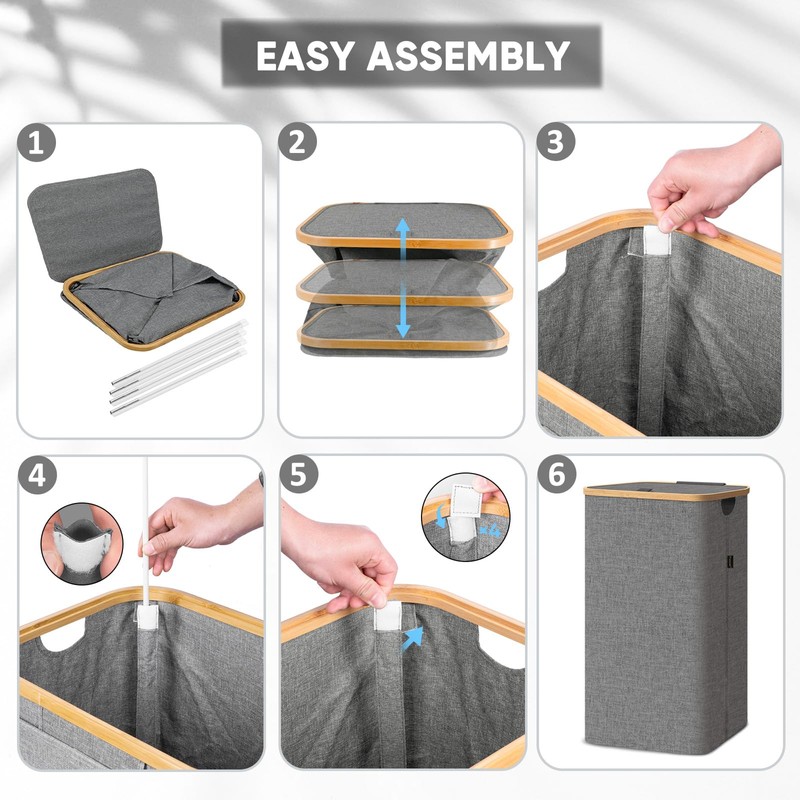 EASY ASSEMBLY

1

2

3

4

5

6