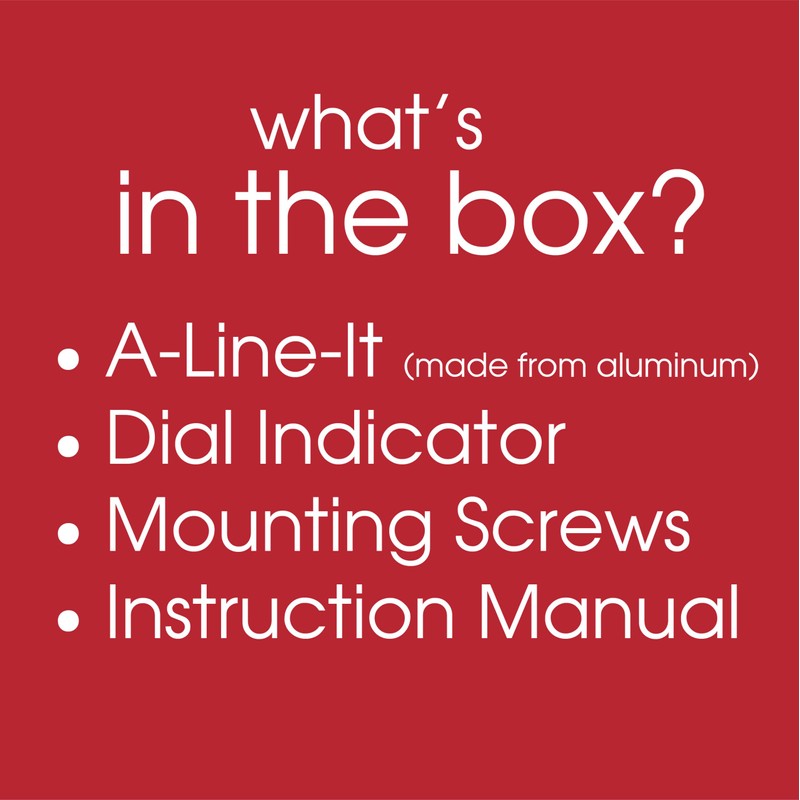 what's
in the box?

• A-Line-It (made from aluminum)
• Dial Indicator
• Mounting Screws
• Instruction Manual