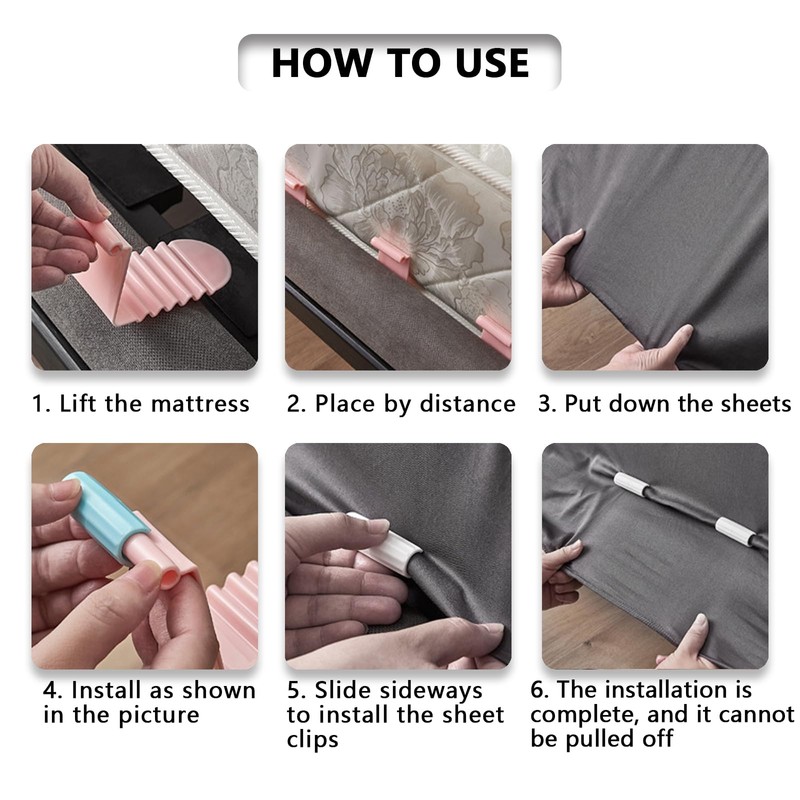 HOW TO USE

1. Lift the mattress

2. Place by distance

3. Put down the sheets

4. Install as shown in the picture

5. Slide sideways to install the sheet clips

6. The installation is complete, and it cannot be pulled off