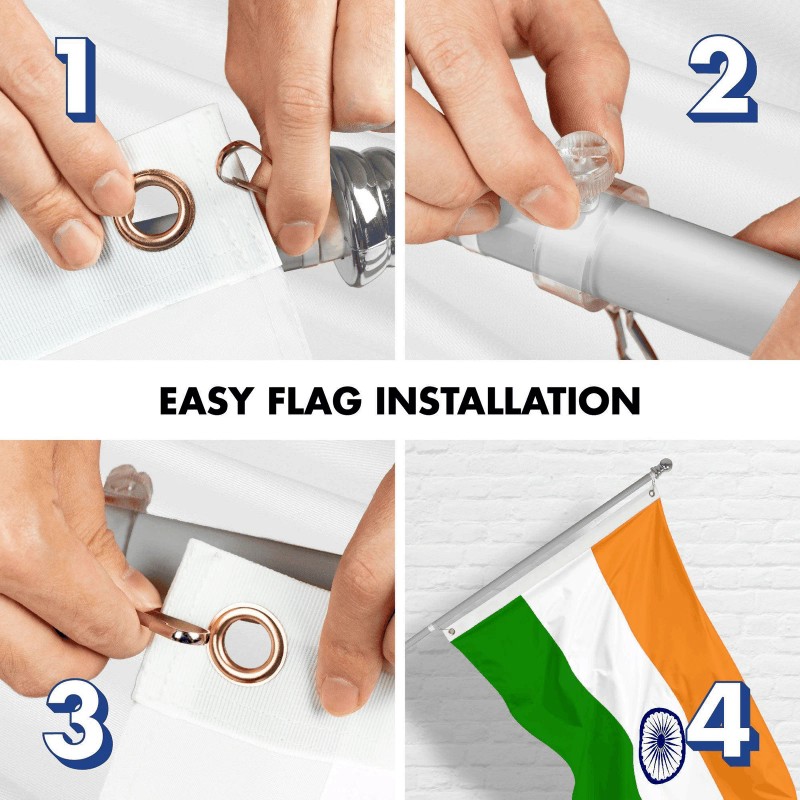 1

2

EASY FLAG INSTALLATION

3

4