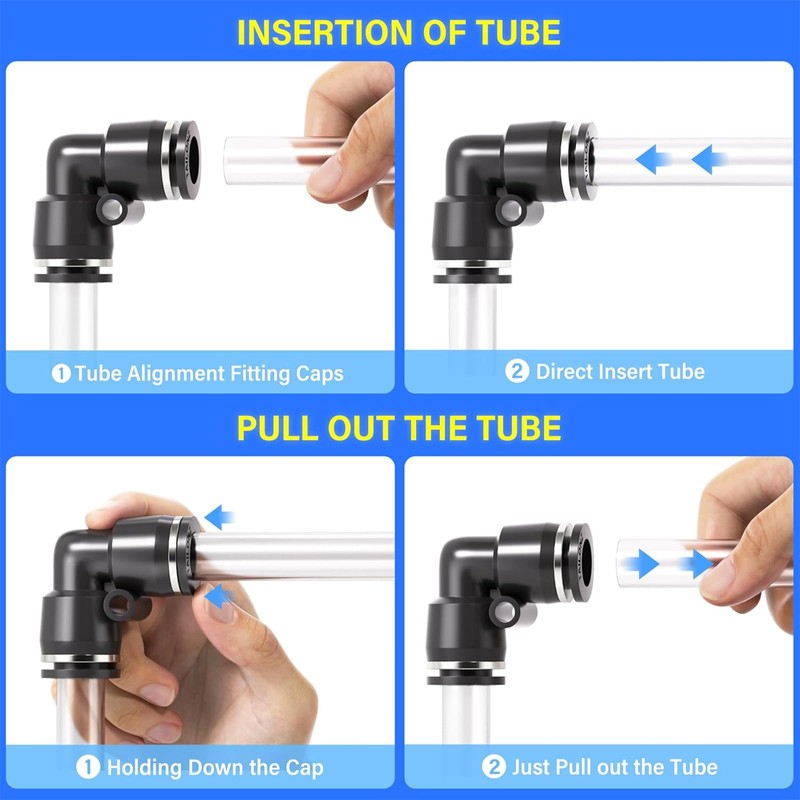 INSERTION OF TUBE

1 Tube Alignment Fitting Caps

2 Direct Insert Tube

PULL OUT THE TUBE

1 Holding Down the Cap

2 Just Pull out the Tube