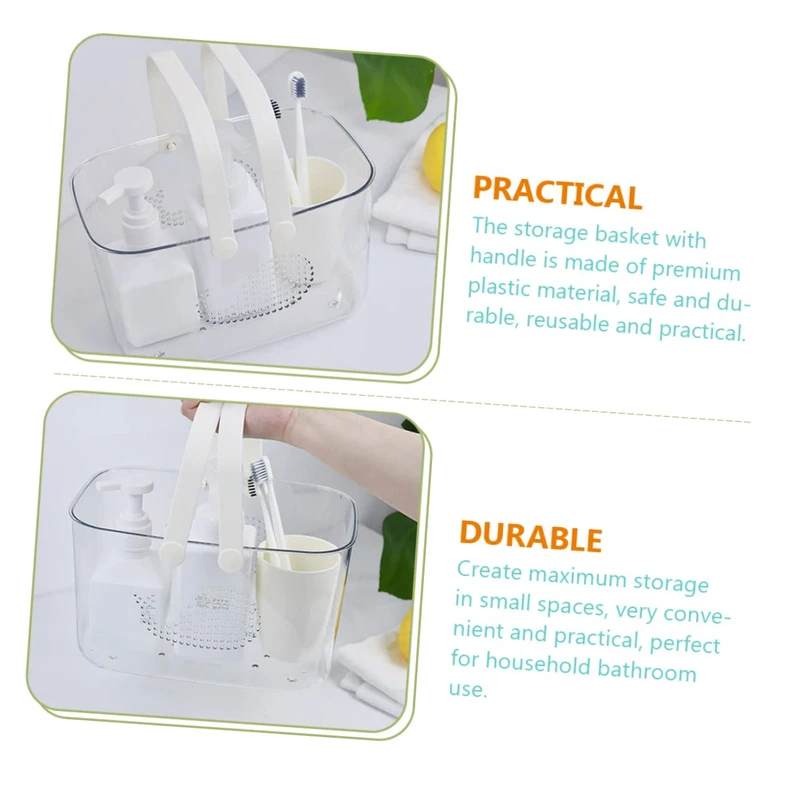 PRACTICAL

The storage basket with handle is made of premium plastic material, safe and durable, reusable and practical.

DURABLE

Create maximum storage in small spaces, very convenient and practical, perfect for household bathroom use.