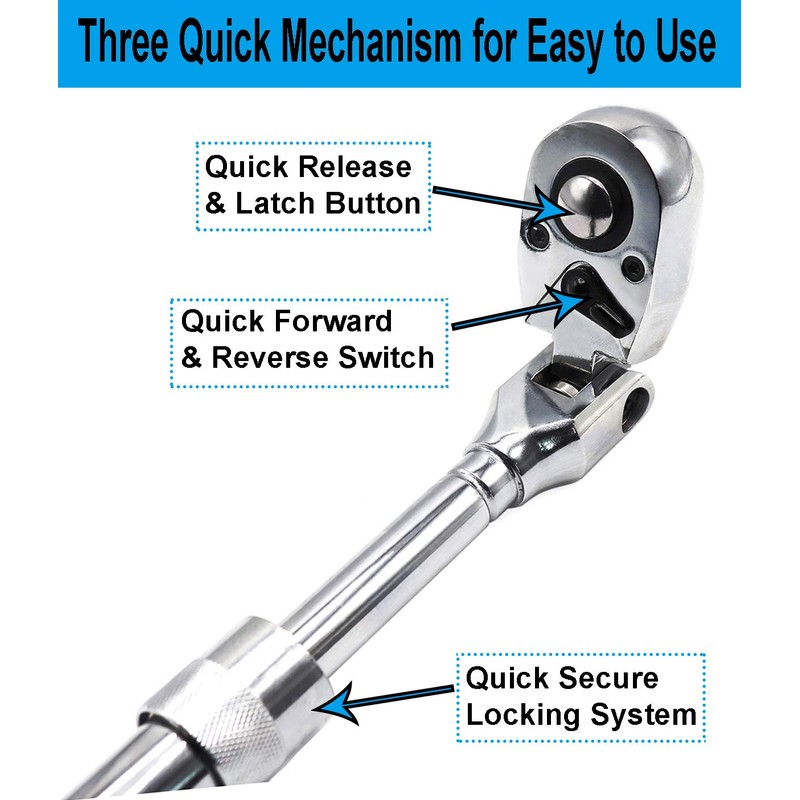 Three Quick Mechanism for Easy to Use

Quick Release & Latch Button

Quick Forward & Reverse Switch

Quick Secure Locking System