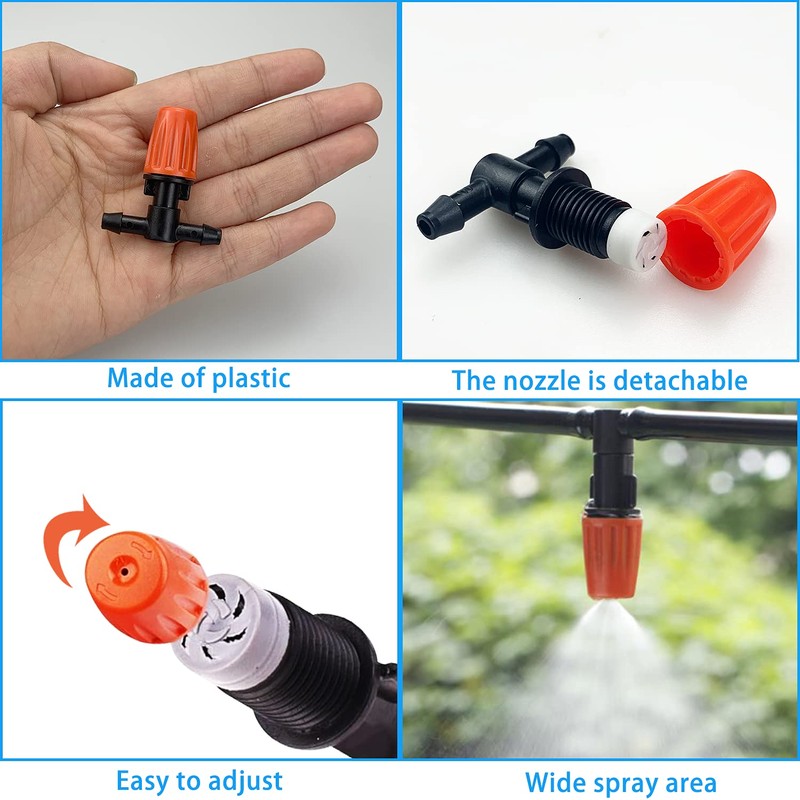 Made of plastic

The nozzle is detachable

Easy to adjust

Wide spray area