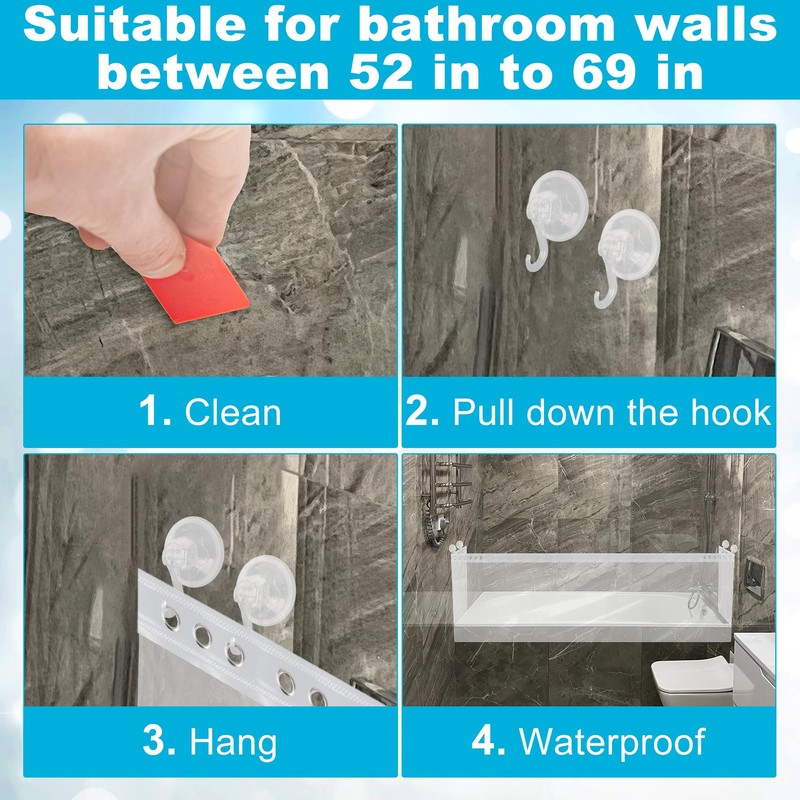 Suitable for bathroom walls between 52 in to 69 in

1. Clean

2. Pull down the hook

3. Hang

4. Waterproof