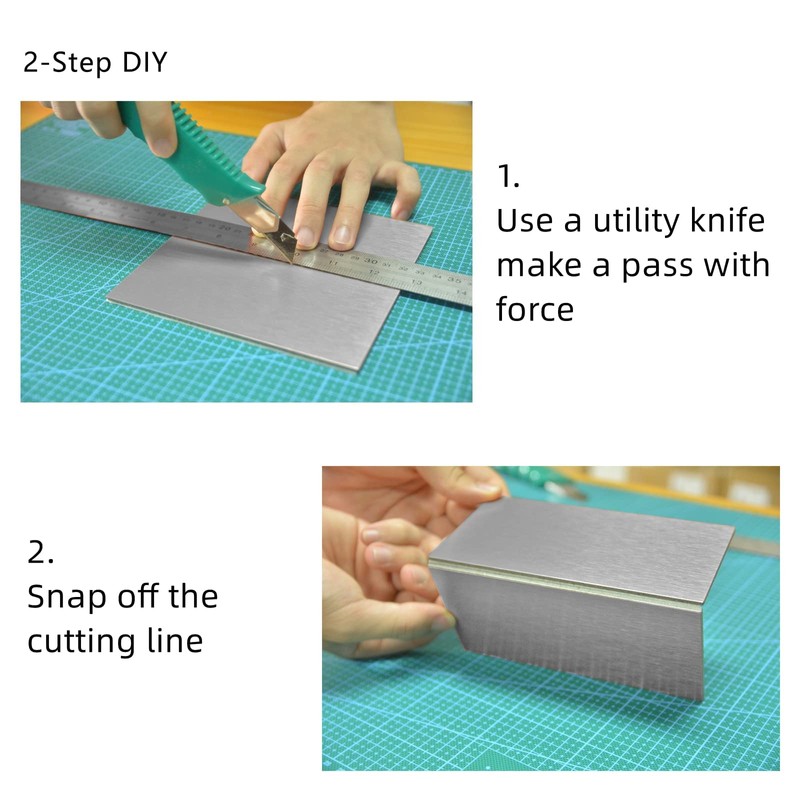 2-Step DIY

1.
Use a utility knife make a pass with force

2.
Snap off the cutting line