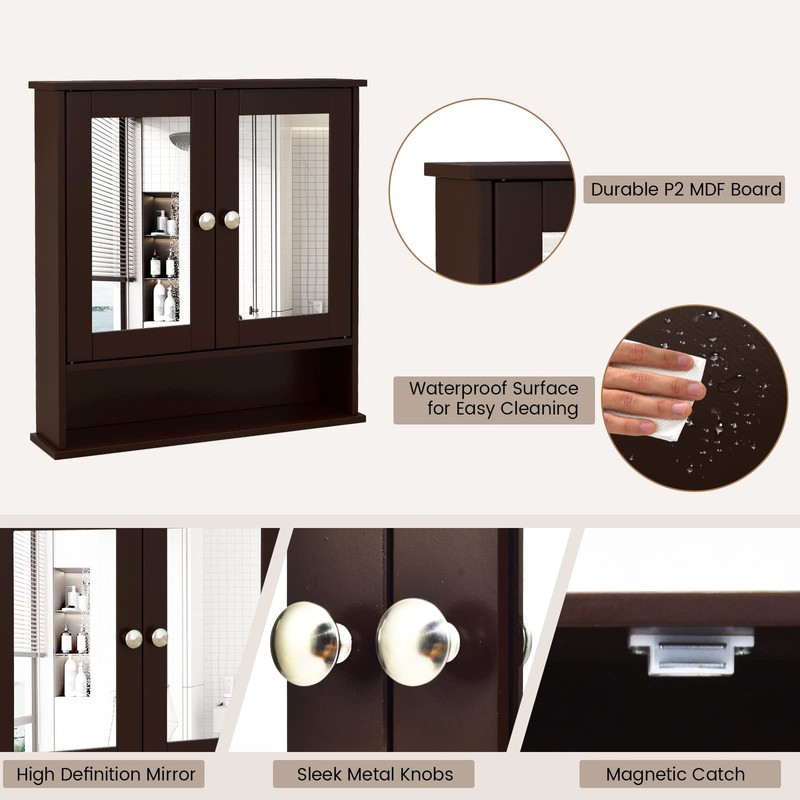 Durable P2 MDF Board

Waterproof Surface for Easy Cleaning

High Definition Mirror

Sleek Metal Knobs

Magnetic Catch