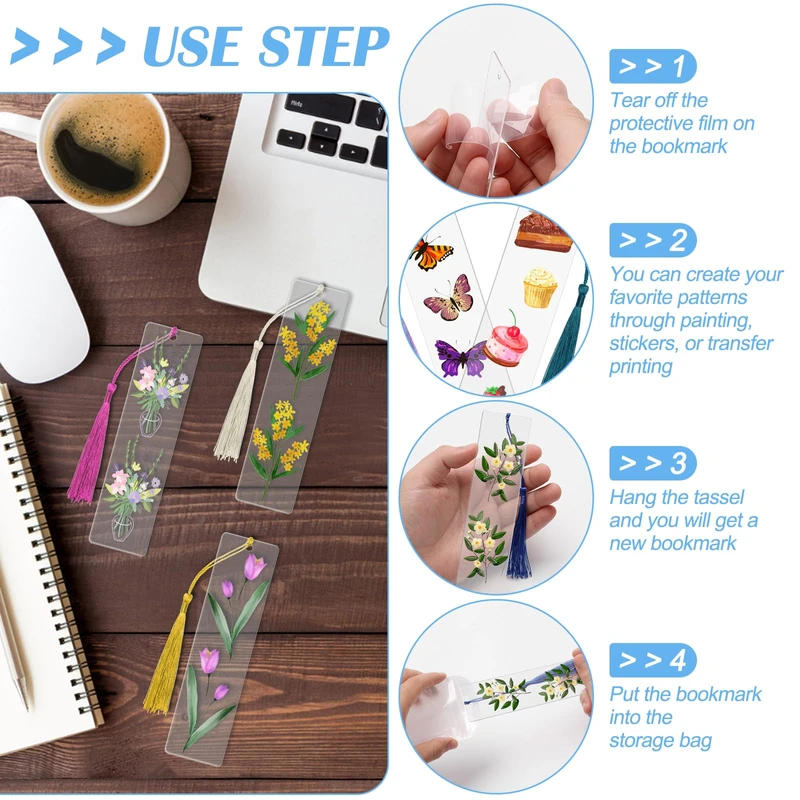 > > > USE STEP

> > 1
Tear off the protective film on the bookmark

> > 2
You can create your favorite patterns through painting, stickers, or transfer printing

> > 3
Hang the tassel and you will get a new bookmark

> > 4
Put the bookmark into the storage bag