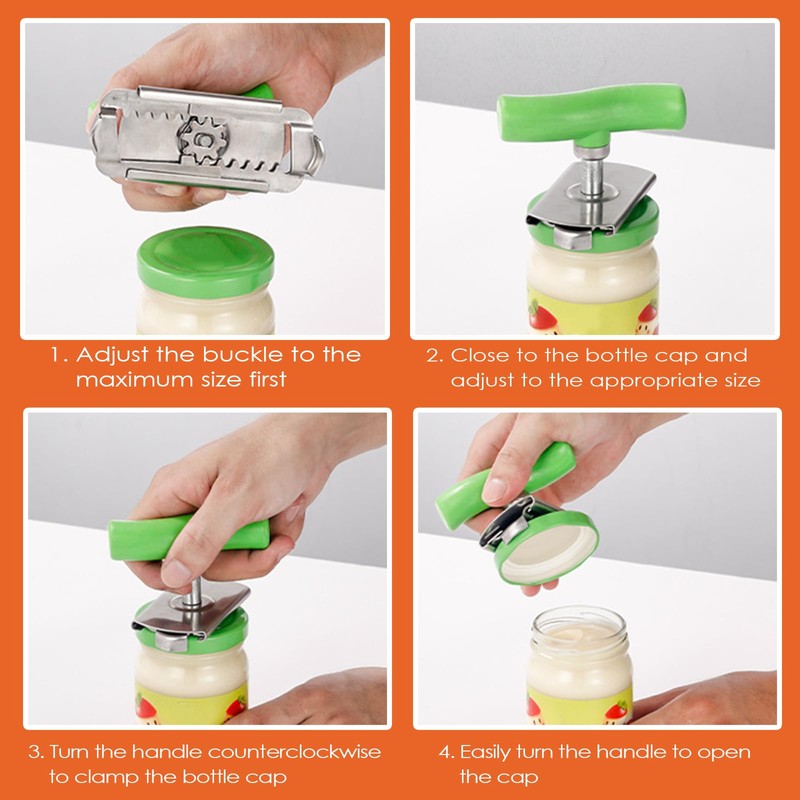 1. Adjust the buckle to the maximum size first

2. Close to the bottle cap and adjust to the appropriate size

3. Turn the handle counterclockwise to clamp the bottle cap

4. Easily turn the handle to open the cap