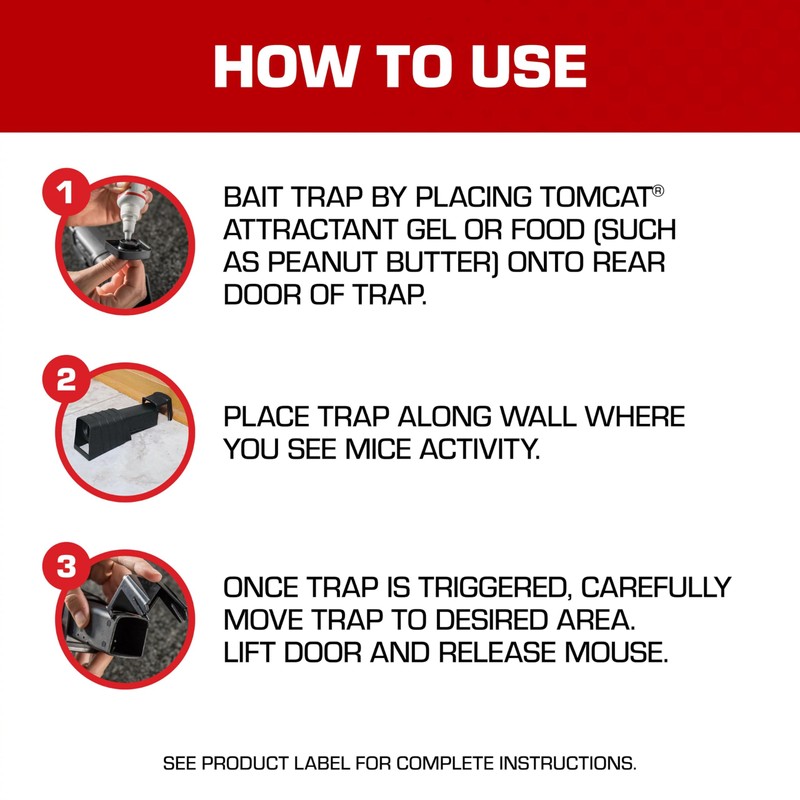 HOW TO USE

1

BAIT TRAP BY PLACING TOMCAT® ATTRACTANT GEL OR FOOD (SUCH AS PEANUT BUTTER) ONTO REAR DOOR OF TRAP.

2

PLACE TRAP ALONG WALL WHERE YOU SEE MICE ACTIVITY.

3

ONCE TRAP IS TRIGGERED, CAREFULLY MOVE TRAP TO DESIRED AREA. LIFT DOOR AND RELEASE MOUSE.

SEE PRODUCT LABEL FOR COMPLETE INSTRUCTIONS.