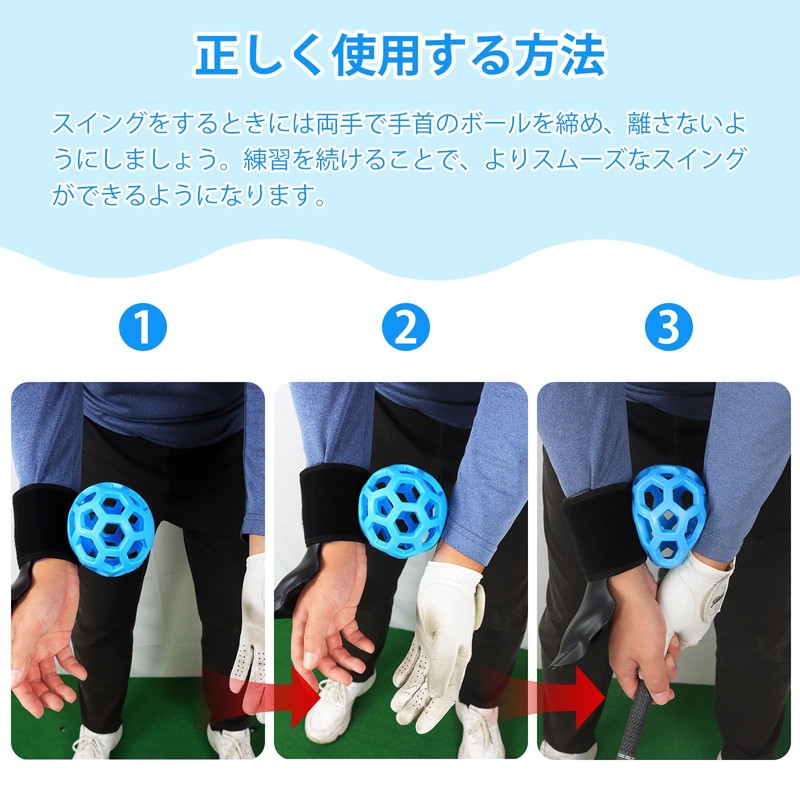 正しく使用する方法

スイングをするときには両手で手首のボールを締め、離さないようにしましょう。練習を続けることで、よりスムーズなスイングができるようになります。

1

2

3