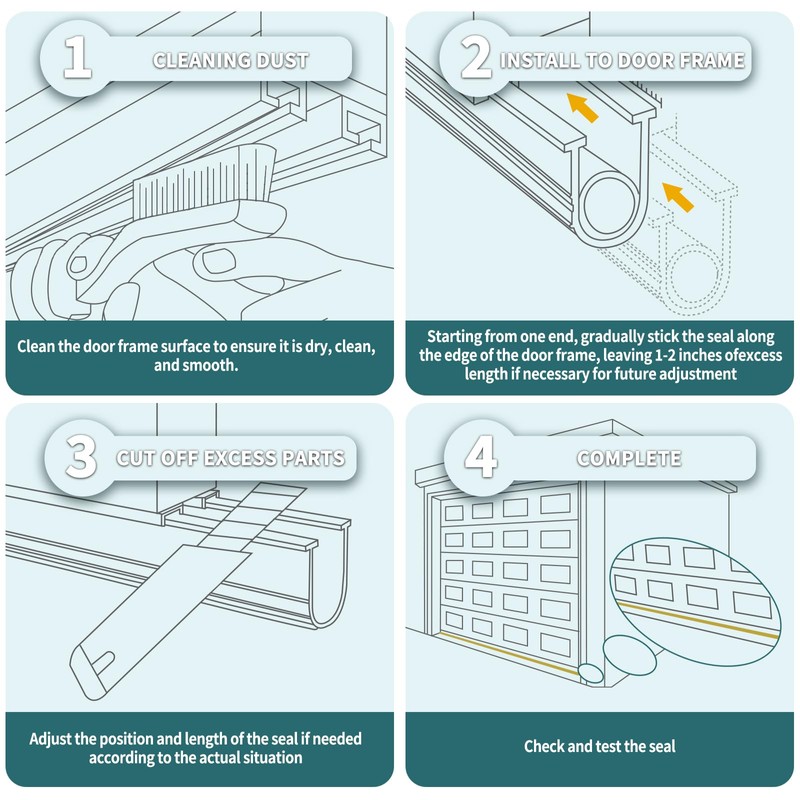 1 CLEANING DUST

Clean the door frame surface to ensure it is dry, clean, and smooth.

2 INSTALL TO DOOR FRAME

Starting from one end, gradually stick the seal along the edge of the door frame, leaving 1-2 inches ofexcess length if necessary for future adjustment

3 CUT OFF EXCESS PARTS

Adjust the position and length of the seal if needed according to the actual situation

4 COMPLETE

Check and test the seal