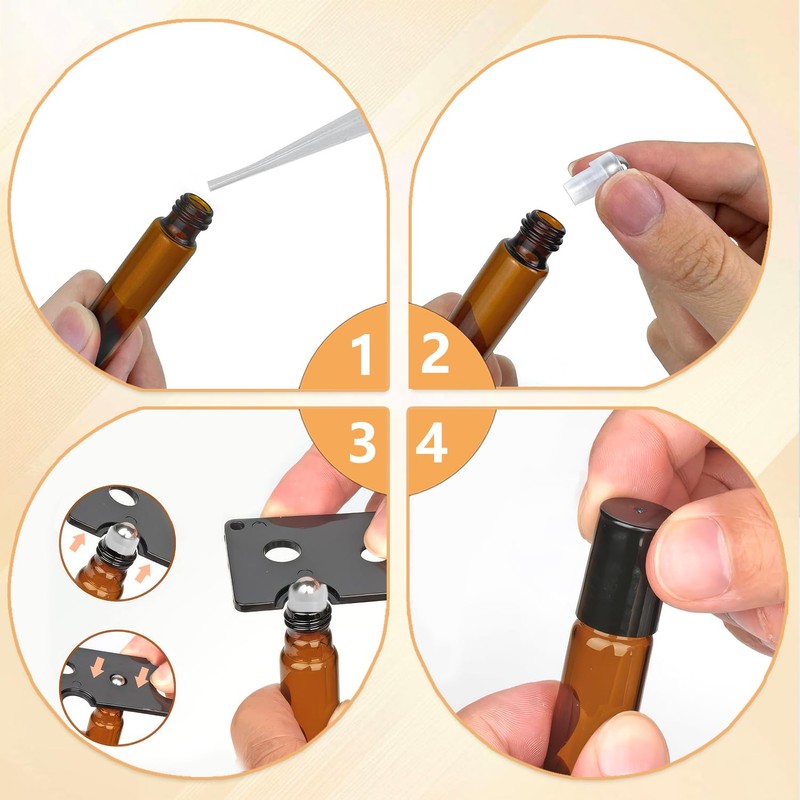 1
2
3
4