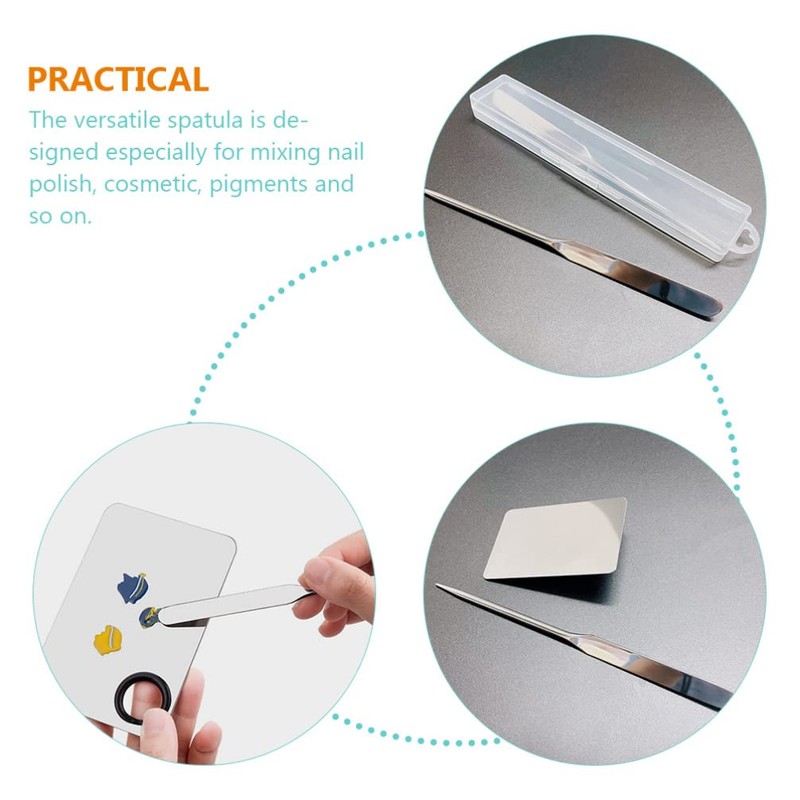 PRACTICAL

The versatile spatula is designed especially for mixing nail polish, cosmetic, pigments and so on.