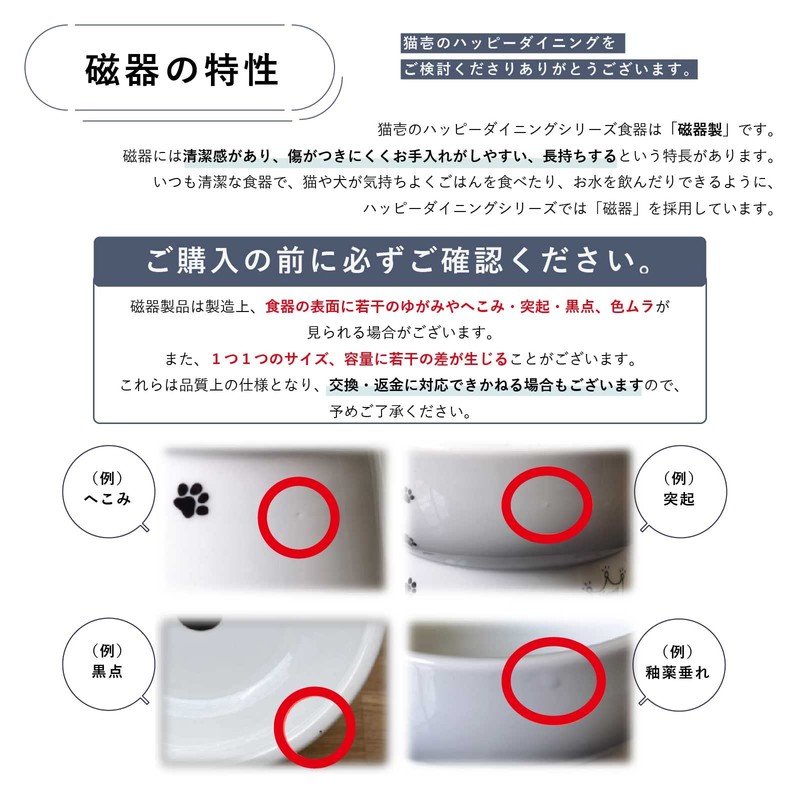 磁器の特性

猫壱のハッピーダイニングを
ご検討くださりありがとうございます。

猫壱のハッピーダイニングシリーズ食器は「磁器製」です。
磁器には清潔感があり、傷がつきにくくお手入れがしやすい、長持ちするという特長があります。
いつも清潔な食器で、猫や犬が気持ちよくごはんを食べたり、お水を飲んだりできるように、
ハッピーダイニングシリーズでは「磁器」を採用しています。

ご購入の前に必ずご確認ください。

磁器製品は製造上、食器の表面に若干のゆがみやへこみ・突起・黒点、色ムラが
見られる場合がございます。
また、１つ１つのサイズ、容量に若干の差が生じることがございます。
これらは品質上の仕様となり、交換・返金に対応できかねる場合もございますので、
予めご了承ください。

（例）
へこみ

（例）
突起

（例）
黒点

（例）
釉薬垂れ