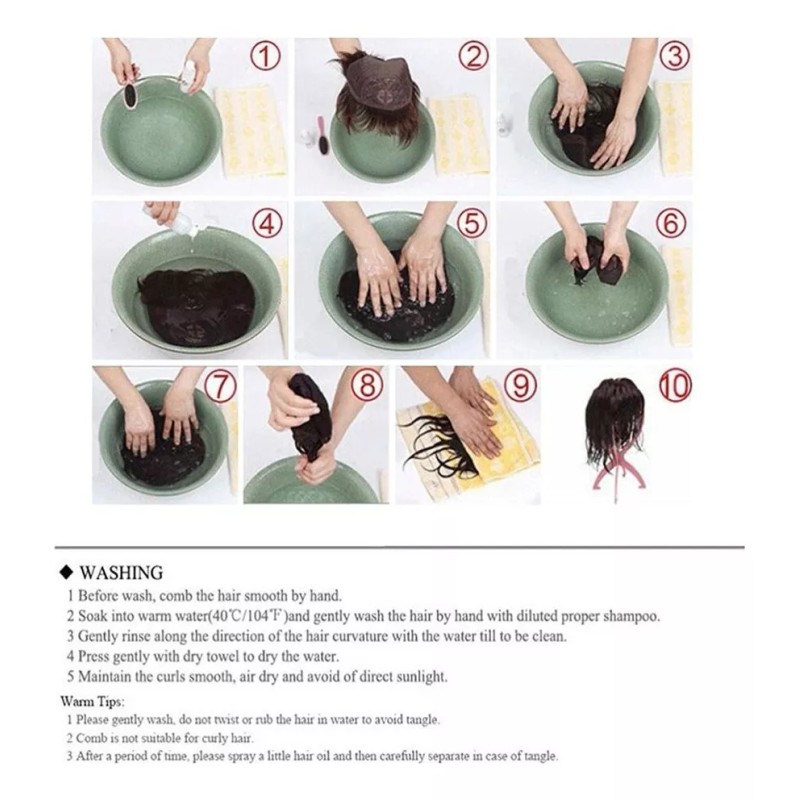 ①
②
③
④
⑤
⑥
⑦
⑧
⑨
⑩

◆ WASHING
1 Before wash, comb the hair smooth by hand.
2 Soak into warm water(40℃/104℉)and gently wash the hair by hand with diluted proper shampoo.
3 Gently rinse along the direction of the hair curvature with the water till to be clean.
4 Press gently with dry towel to dry the water.
5 Maintain the curls smooth, air dry and avoid of direct sunlight.

Warm Tips:
1 Please gently wash, do not twist or rub the hair in water to avoid tangle.
2 Comb is not suitable for curly hair.
3 After a period of time, please spray a little hair oil and then carefully separate in case of tangle.