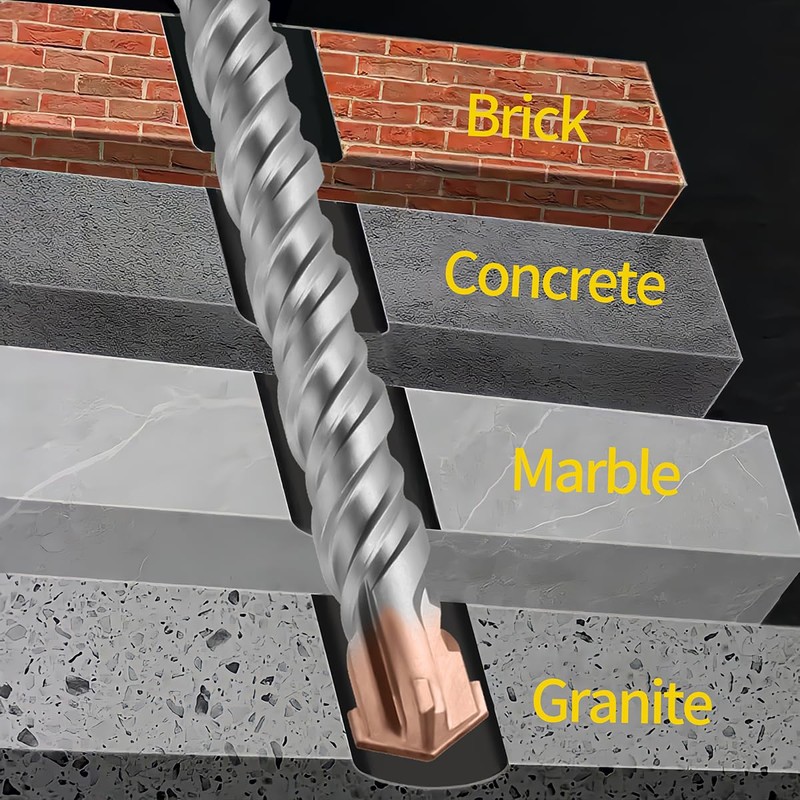 Brick

Concrete

Marble

Granite