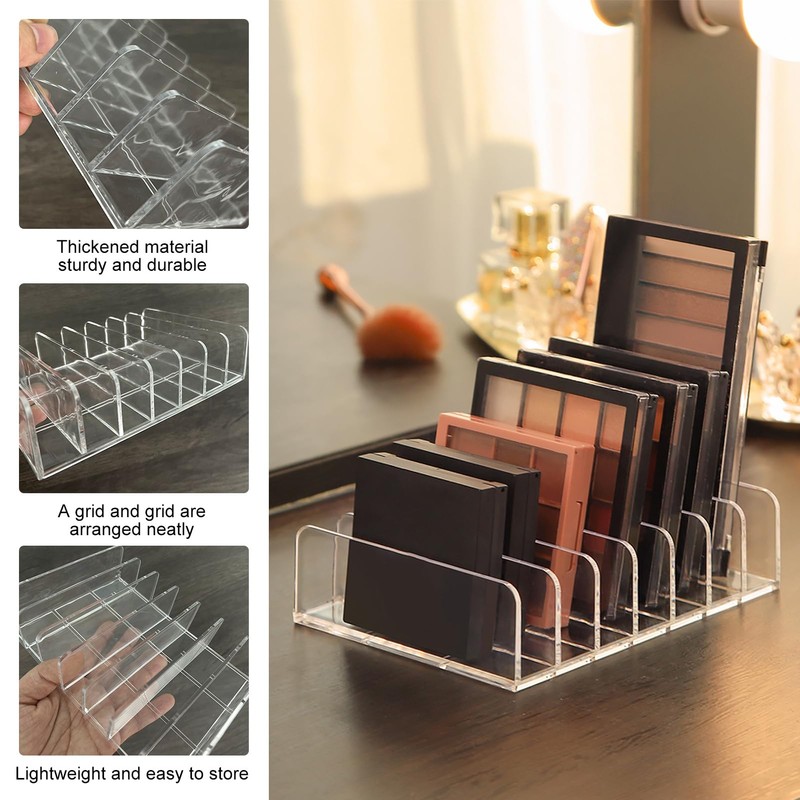 Thickened material sturdy and durable

A grid and grid are arranged neatly

Lightweight and easy to store