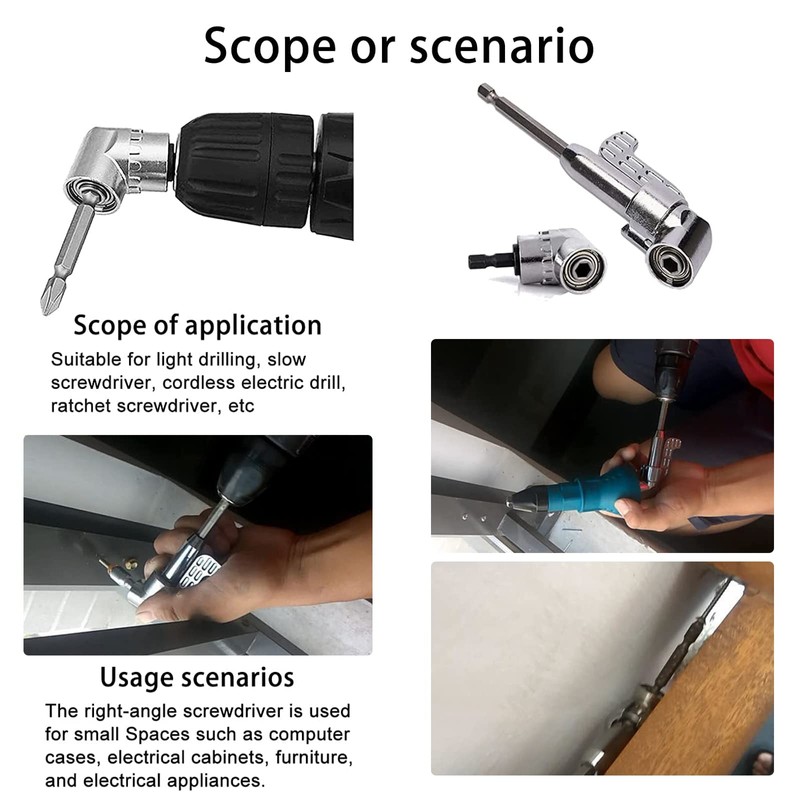 Scope or scenario

Scope of application

Suitable for light drilling, slow screwdriver, cordless electric drill, ratchet screwdriver, etc

Usage scenarios

The right-angle screwdriver is used for small Spaces such as computer cases, electrical cabinets, furniture, and electrical appliances.