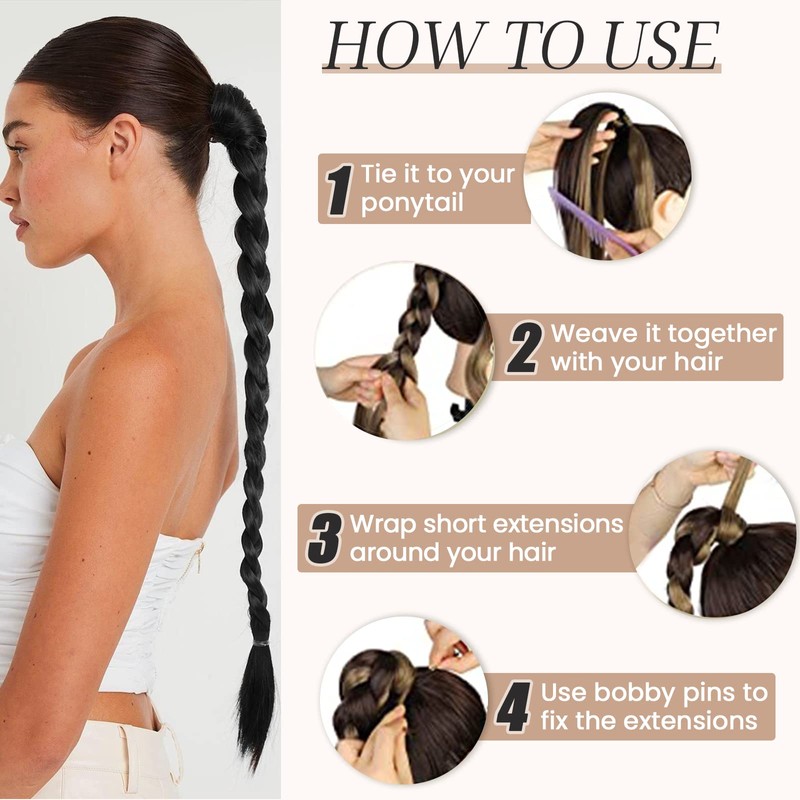 HOW TO USE

1 Tie it to your ponytail

2 Weave it together with your hair

3 Wrap short extensions around your hair

4 Use bobby pins to fix the extensions